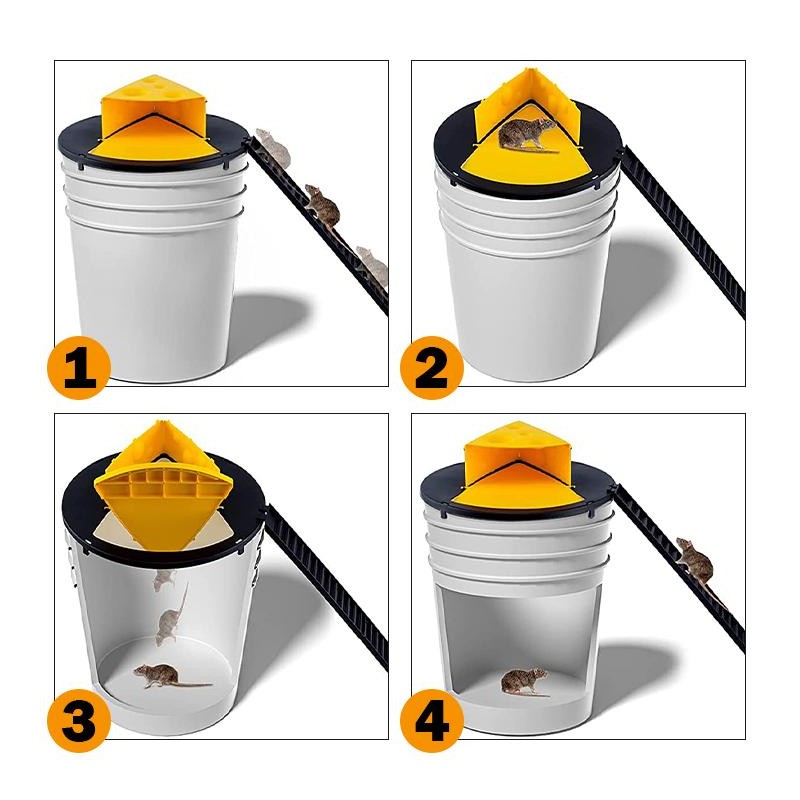 1
2
3
4