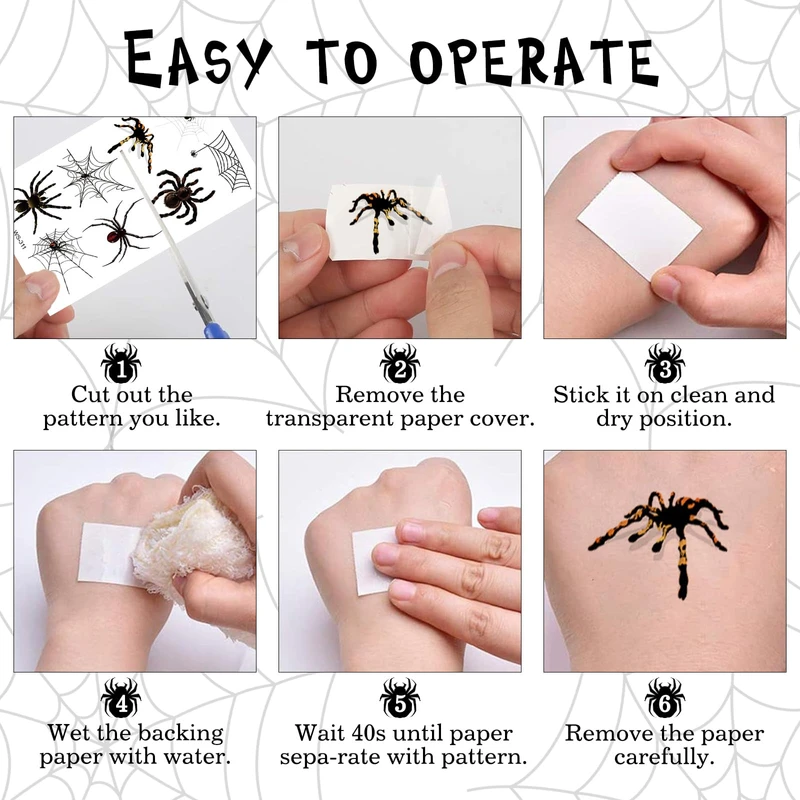 EASY TO OPERATE

1
Cut out the pattern you like.

2
Remove the transparent paper cover.

3
Stick it on clean and dry position.

4
Wet the backing paper with water.

5
Wait 40s until paper sepa-rate with pattern.

6
Remove the paper carefully.