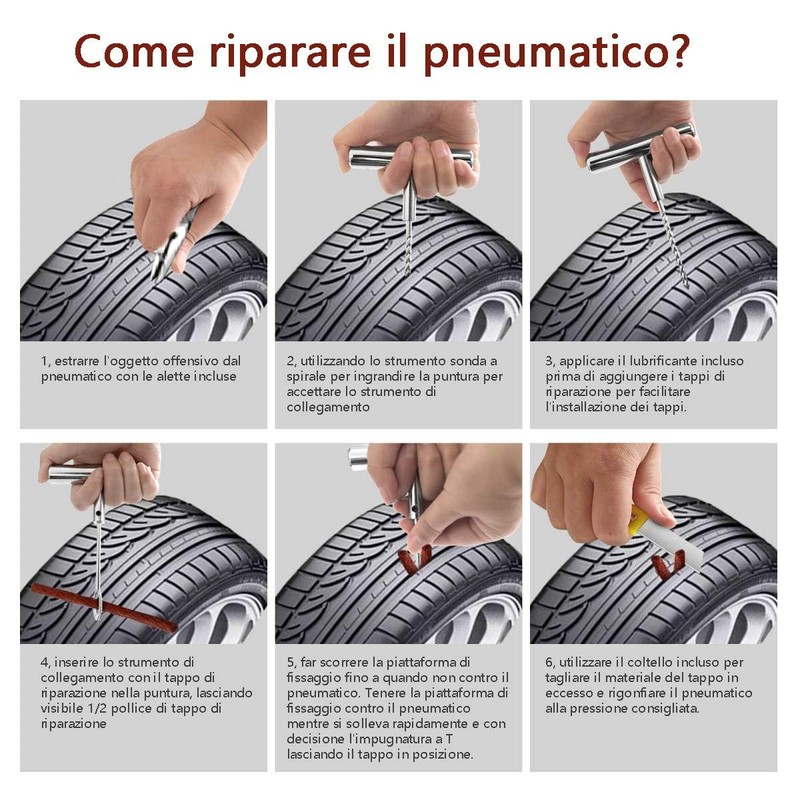 Come riparare il pneumatico?

1, estrarre l'oggetto offensivo dal pneumatico con le alette incluse

2, utilizzando lo strumento sonda a spirale per ingrandire la puntura per accettare lo strumento di collegamento

3, applicare il lubrificante incluso prima di aggiungere i tappi di riparazione per facilitare l'installazione dei tappi.

4, inserire lo strumento di collegamento con il tappo di riparazione nella puntura, lasciando visibile 1/2 pollice di tappo di riparazione

5, far scorrere la piattaforma di fissaggio fino a quando non contro il pneumatico. Tenere la piattaforma di fissaggio contro il pneumatico mentre si solleva rapidamente e con decisione l'impugnatura a T lasciando il tappo in posizione.

6, utilizzare il coltello incluso per tagliare il materiale del tappo in eccesso e rigonfiare il pneumatico alla pressione consigliata.