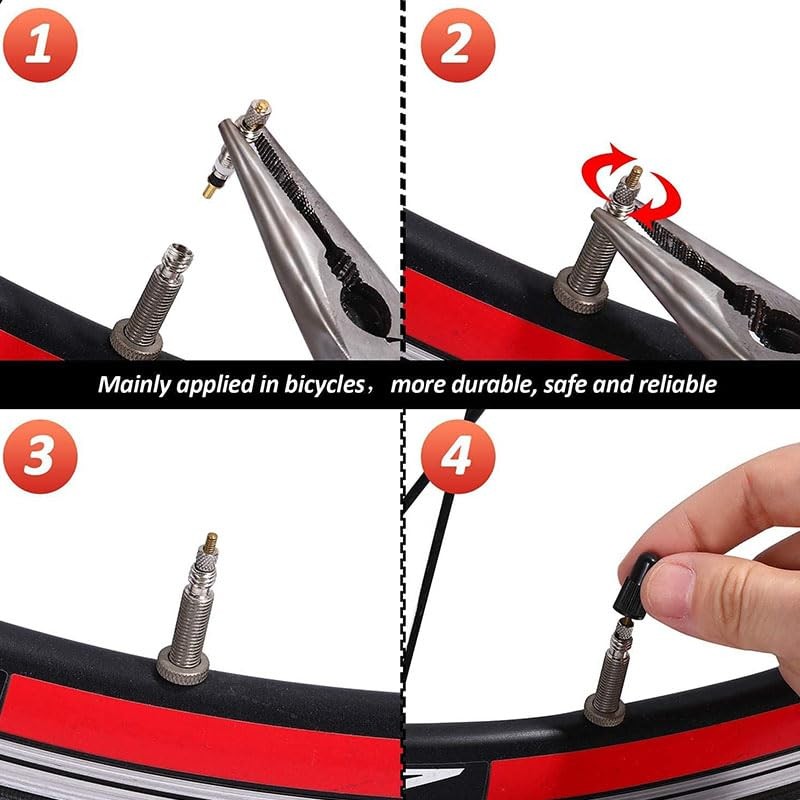 1

2

Mainly applied in bicycles， more durable, safe and reliable

3

4