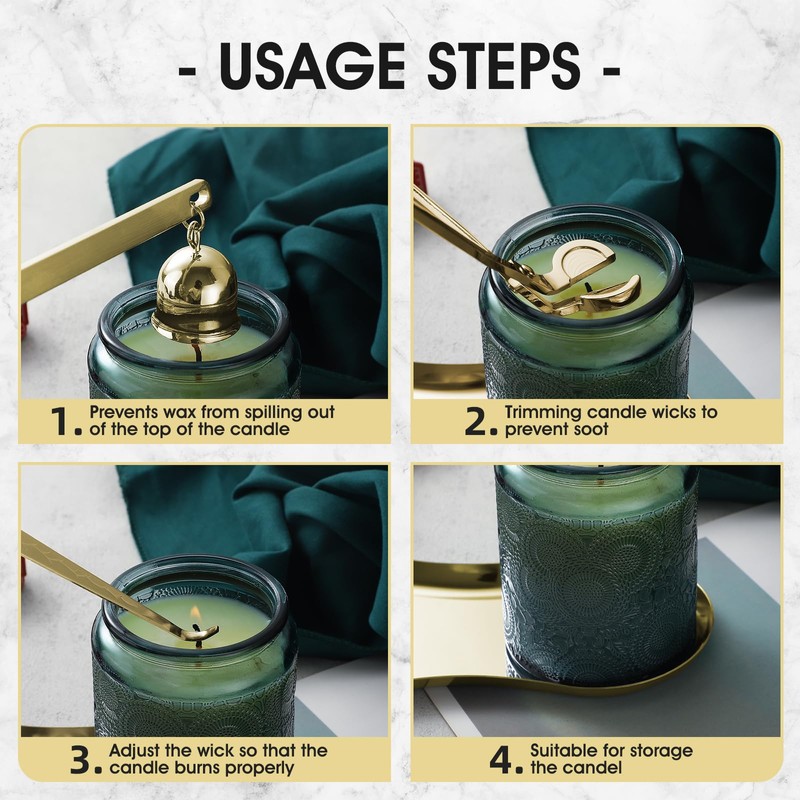 - USAGE STEPS -

1. Prevents wax from spilling out of the top of the candle

2. Trimming candle wicks to prevent soot

3. Adjust the wick so that the candle burns properly

4. Suitable for storage the candel