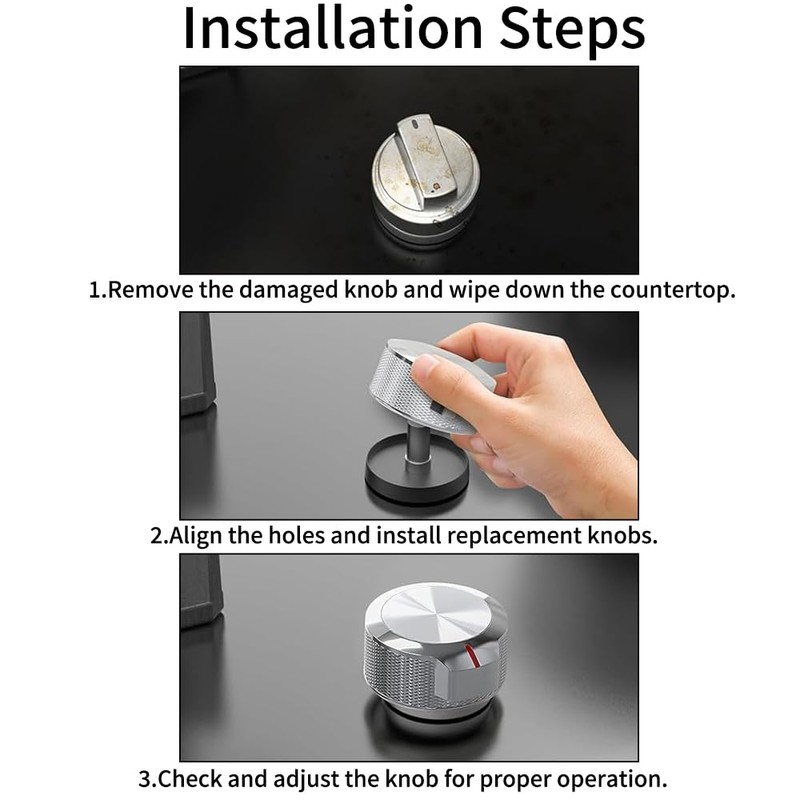 Installation Steps

1.Remove the damaged knob and wipe down the countertop.

2.Align the holes and install replacement knobs.

3.Check and adjust the knob for proper operation.