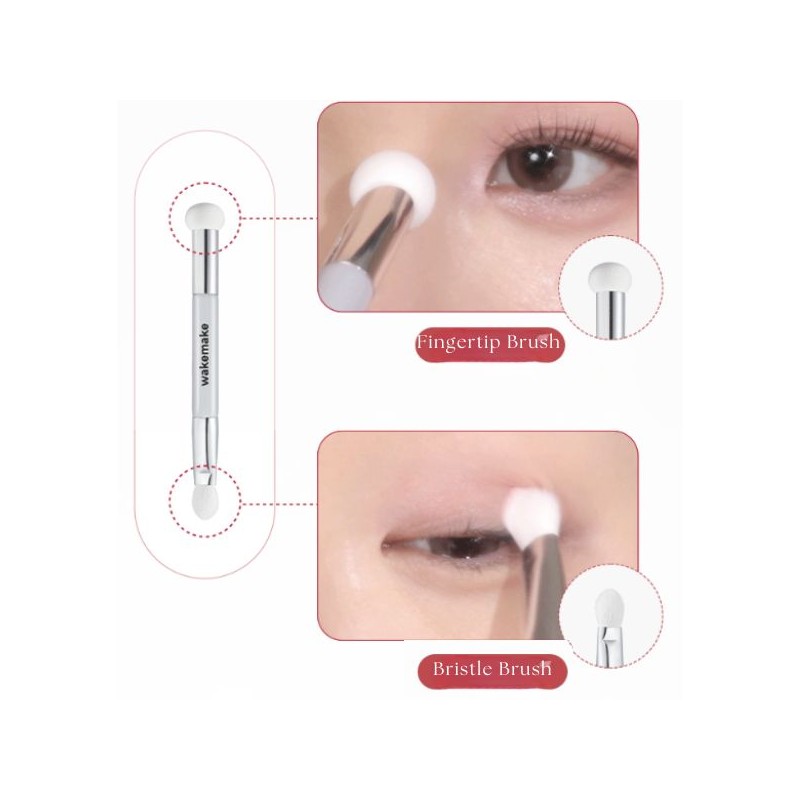 wakemake

Fingertip Brush

Bristle Brush