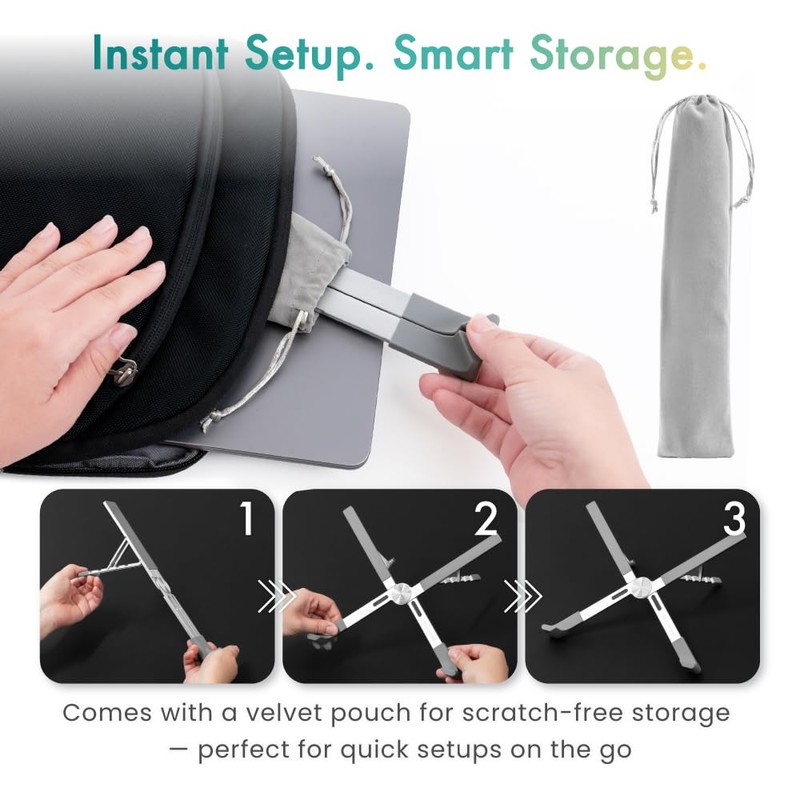 Instant Setup. Smart Storage.

1

2

3

Comes with a velvet pouch for scratch-free storage — perfect for quick setups on the go