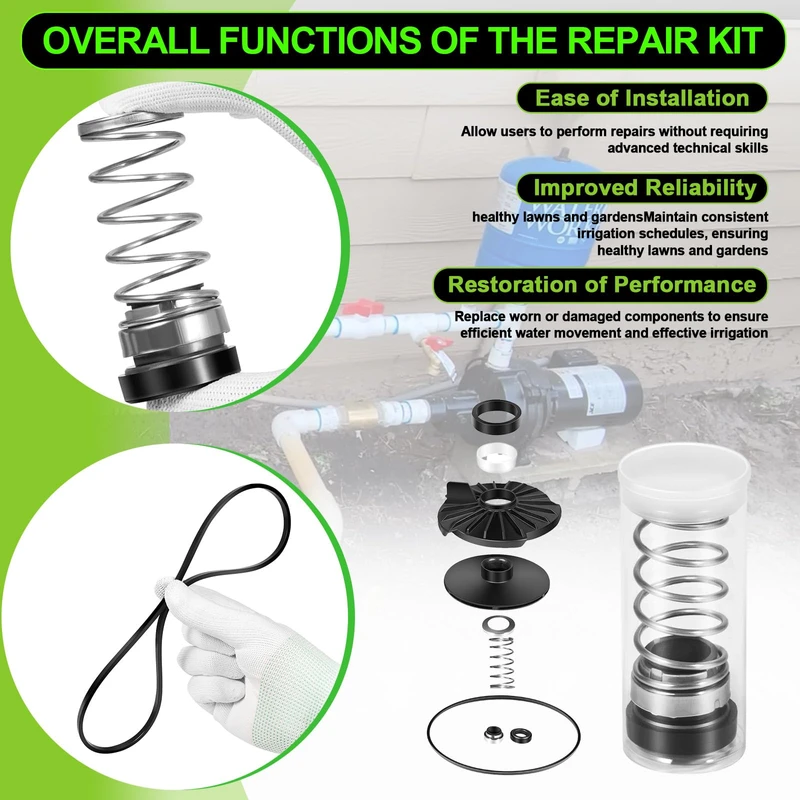 OVERALL FUNCTIONS OF THE REPAIR KIT

Ease of Installation

Allow users to perform repairs without requiring advanced technical skills

Improved Reliability

healthy lawns and gardensMaintain consistent irrigation schedules, ensuring healthy lawns and gardens

Restoration of Performance

Replace worn or damaged components to ensure efficient water movement and effective irrigation