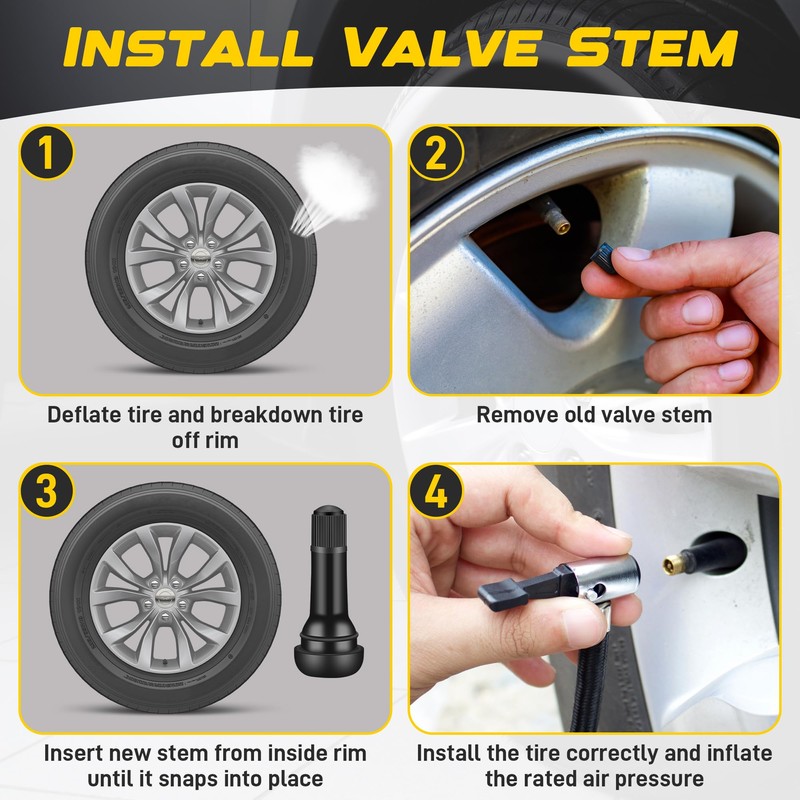 INSTALL VALVE STEM

1

Deflate tire and breakdown tire off rim

2

Remove old valve stem

3

Insert new stem from inside rim until it snaps into place

4

Install the tire correctly and inflate the rated air pressure