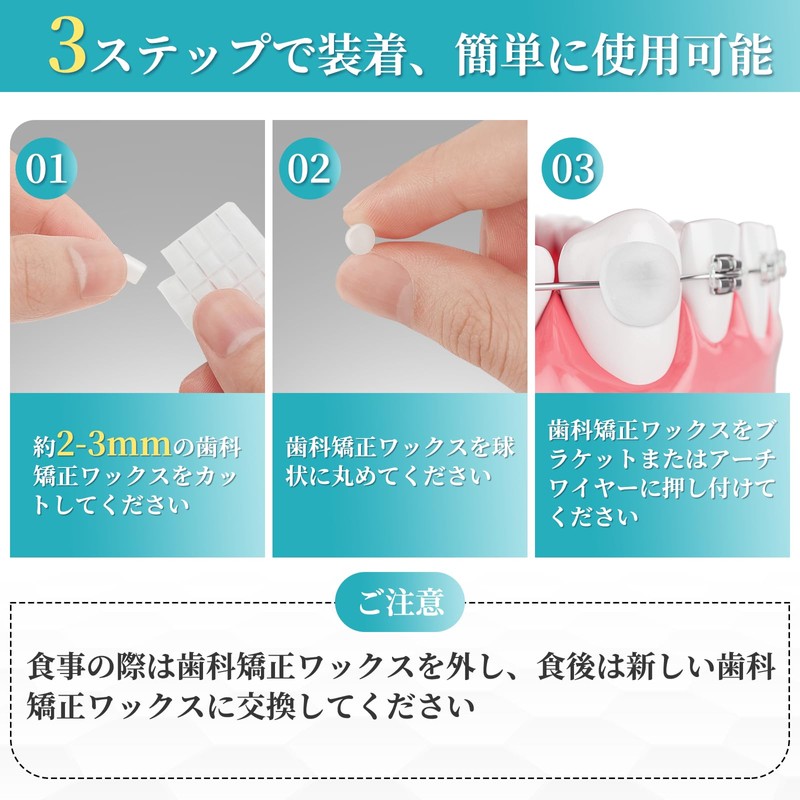 3ステップで装着、簡単に使用可能

01

約2-3mmの歯科矯正ワックスをカットしてください

02

歯科矯正ワックスを球状に丸めてください

03

歯科矯正ワックスをブラケットまたはアーチワイヤーに押し付けてください

ご注意

食事の際は歯科矯正ワックスを外し、食後は新しい歯科矯正ワックスに交換してください