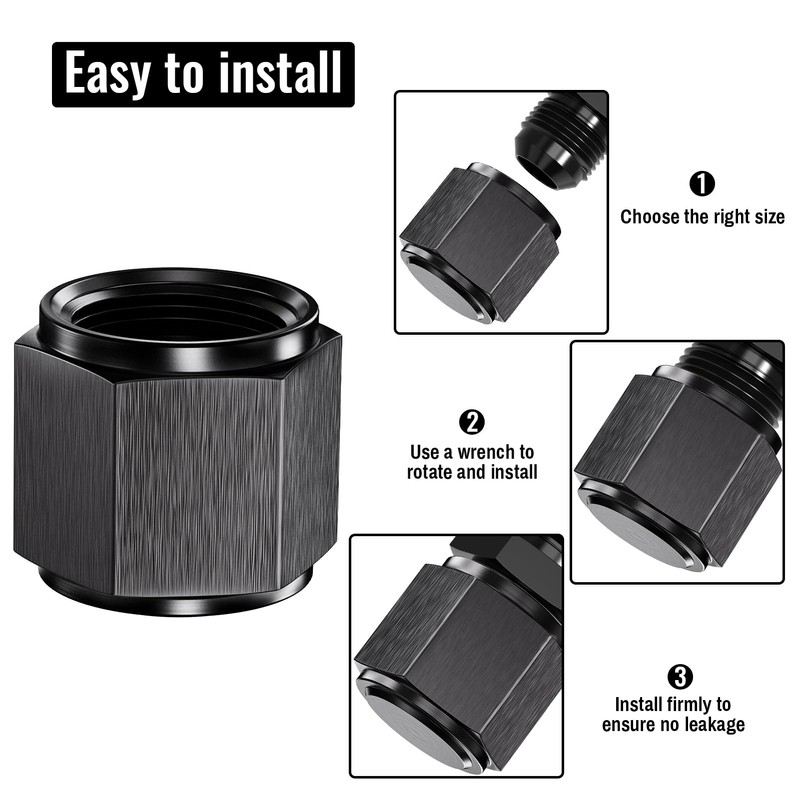 Easy to install

1
Choose the right size

2
Use a wrench to rotate and install

3
Install firmly to ensure no leakage