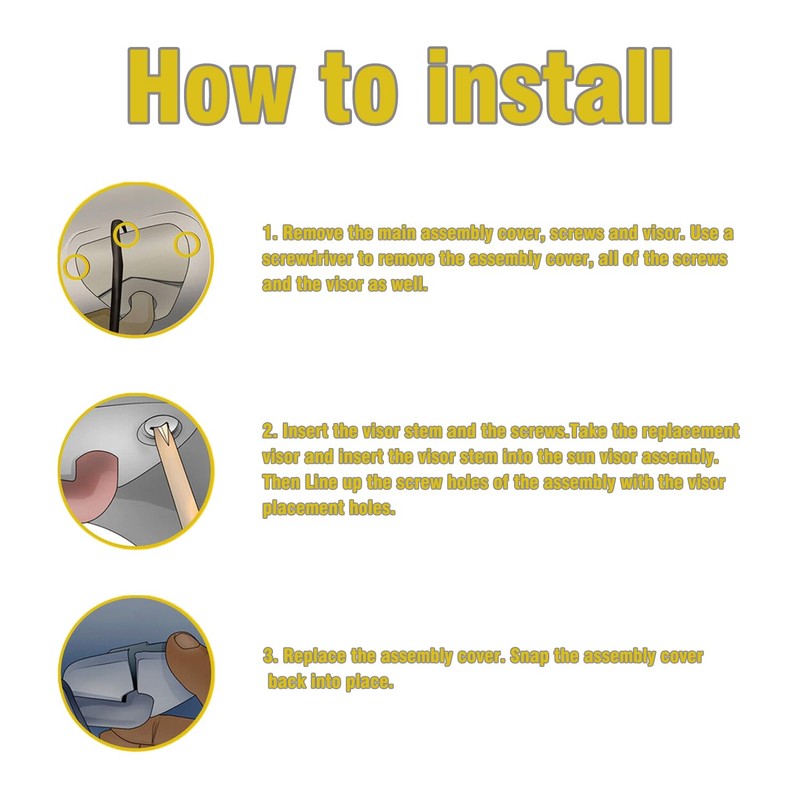 How to install

1. Remove the main assembly cover, screws and visor. Use a screwdriver to remove the assembly cover, all of the screws and the visor as well.

2. Insert the visor stem and the screws.Take the replacement visor and insert the visor stem into the sun visor assembly. Then Line up the screw holes of the assembly with the visor placement holes.

3. Replace the assembly cover. Snap the assembly cover back into place.