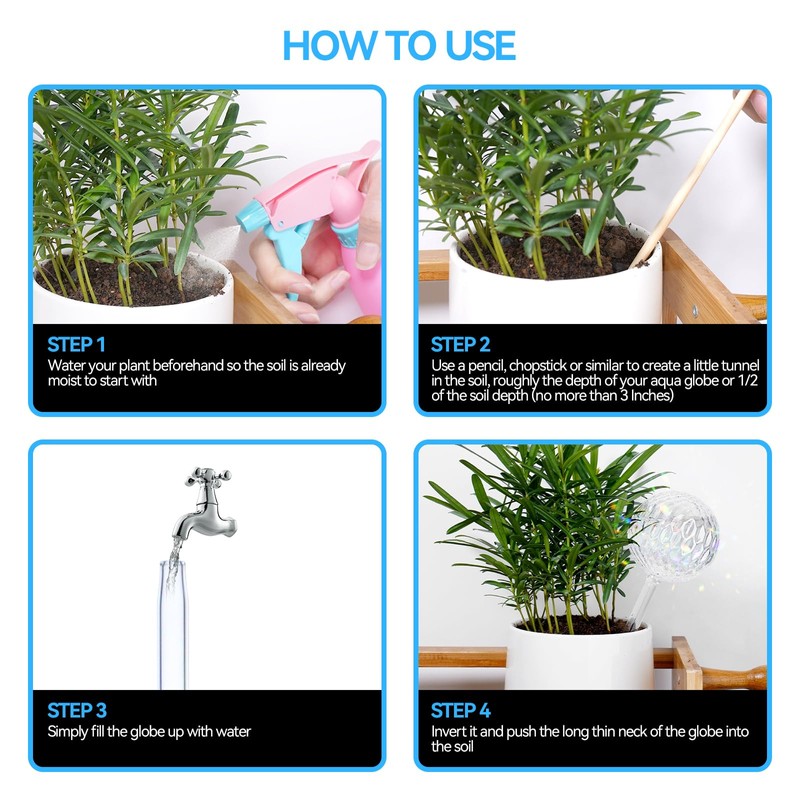 HOW TO USE

STEP 1
Water your plant beforehand so the soil is already moist to start with

STEP 2
Use a pencil, chopstick or similar to create a little tunnel in the soil, roughly the depth of your aqua globe or 1/2 of the soil depth (no more than 3 Inches)

STEP 3
Simply fill the globe up with water

STEP 4
Invert it and push the long thin neck of the globe into the soil