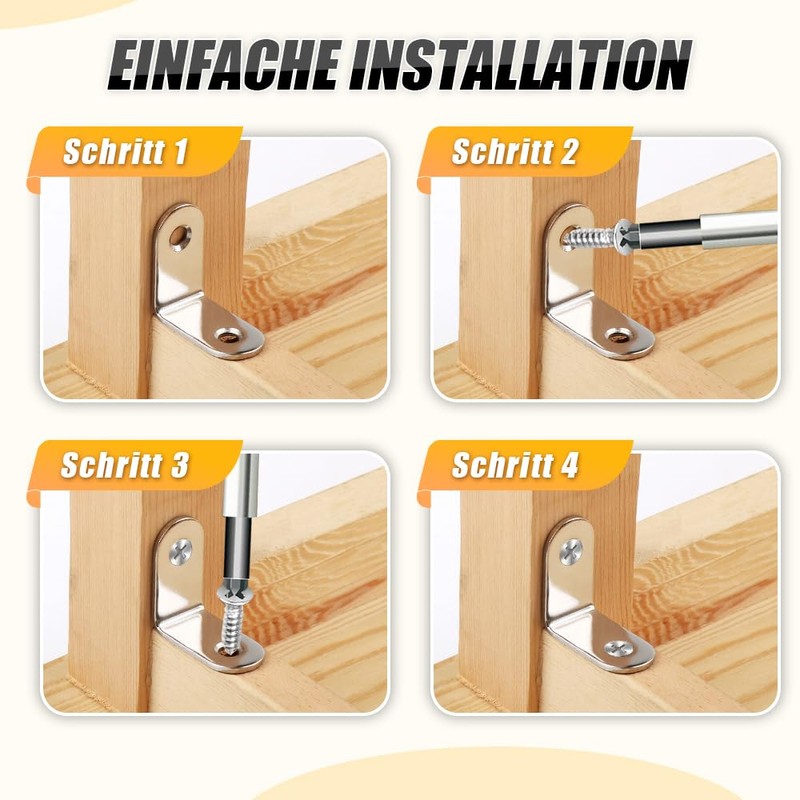 EINFACHE INSTALLATION

Schritt 1

Schritt 2

Schritt 3

Schritt 4