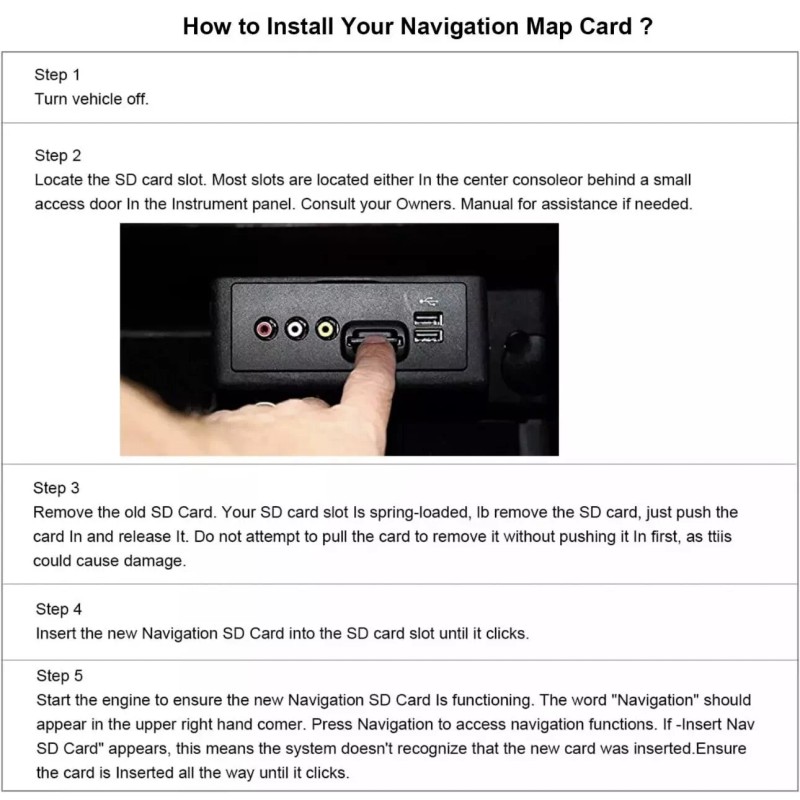 How to Install Your Navigation Map Card ?

Step 1
Turn vehicle off.

Step 2
Locate the SD card slot. Most slots are located either In the center consoleor behind a small access door In the Instrument panel. Consult your Owners. Manual for assistance if needed.

Step 3
Remove the old SD Card. Your SD card slot Is spring-loaded, lb remove the SD card, just push the card In and release It. Do not attempt to pull the card to remove it without pushing it In first, as ttiis could cause damage.

Step 4
Insert the new Navigation SD Card into the SD card slot until it clicks.

Step 5
Start the engine to ensure the new Navigation SD Card Is functioning. The word "Navigation" should appear in the upper right hand comer. Press Navigation to access navigation functions. If -Insert Nav SD Card" appears, this means the system doesn't recognize that the new card was inserted.Ensure the card is Inserted all the way until it clicks.