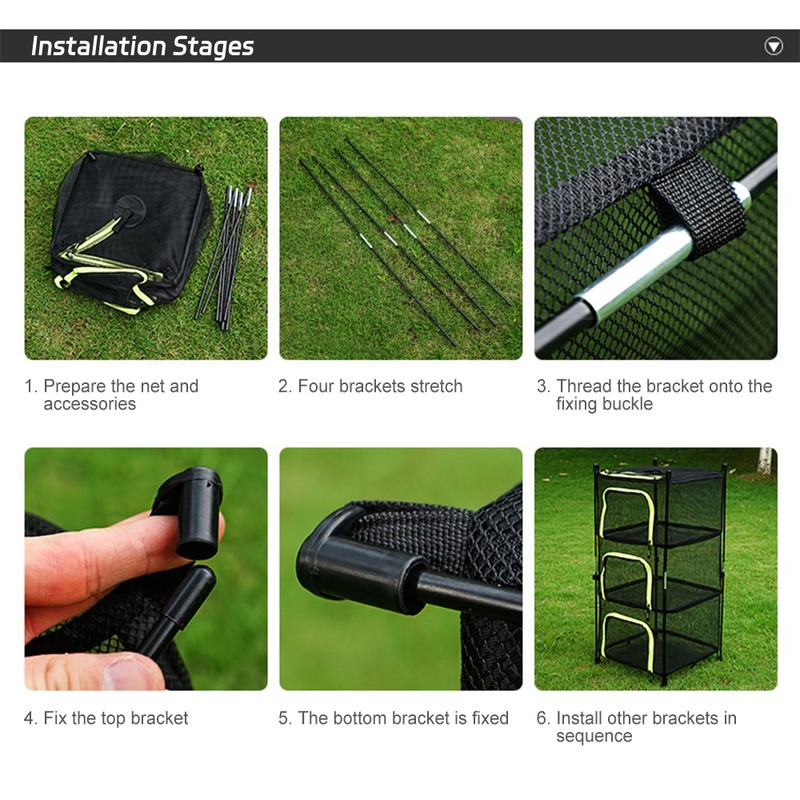 Installation Stages

1. Prepare the net and accessories

2. Four brackets stretch

3. Thread the bracket onto the fixing buckle

4. Fix the top bracket

5. The bottom bracket is fixed

6. Install other brackets in sequence