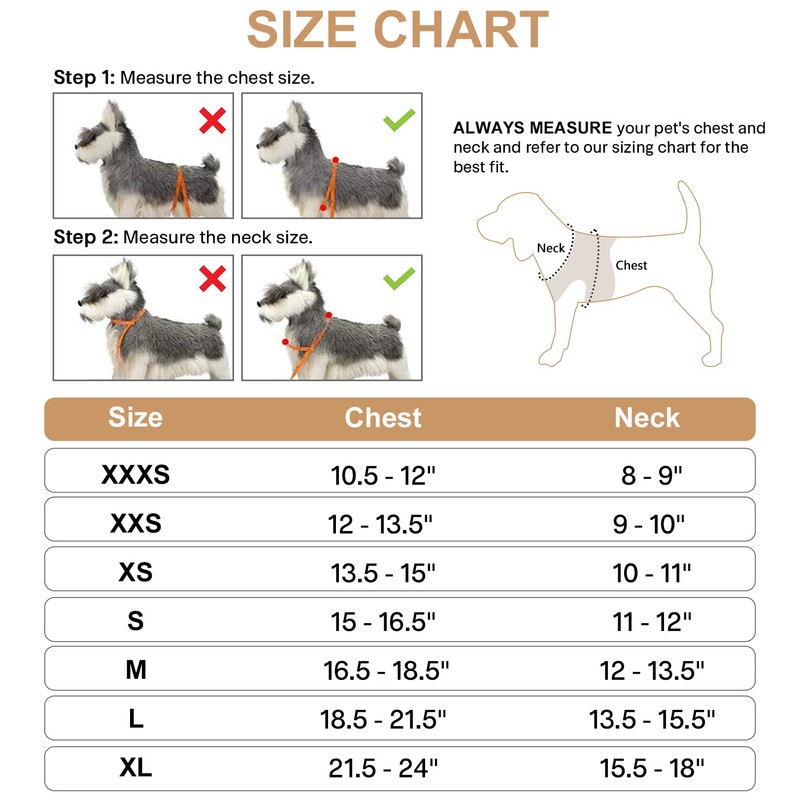 SIZE CHART

Step 1: Measure the chest size.

Step 2: Measure the neck size.

ALWAYS MEASURE your pet's chest and neck and refer to our sizing chart for the best fit.

Neck

Chest

| Size | Chest | Neck |
|---|---|---|
| XXXS | 10.5 - 12" | 8 - 9" |
| XXS | 12 - 13.5" | 9 - 10" |
| XS | 13.5 - 15" | 10 - 11" |
| S | 15 - 16.5" | 11 - 12" |
| M | 16.5 - 18.5" | 12 - 13.5" |
| L | 18.5 - 21.5" | 13.5 - 15.5" |
| XL | 21.5 - 24" | 15.5 - 18" |