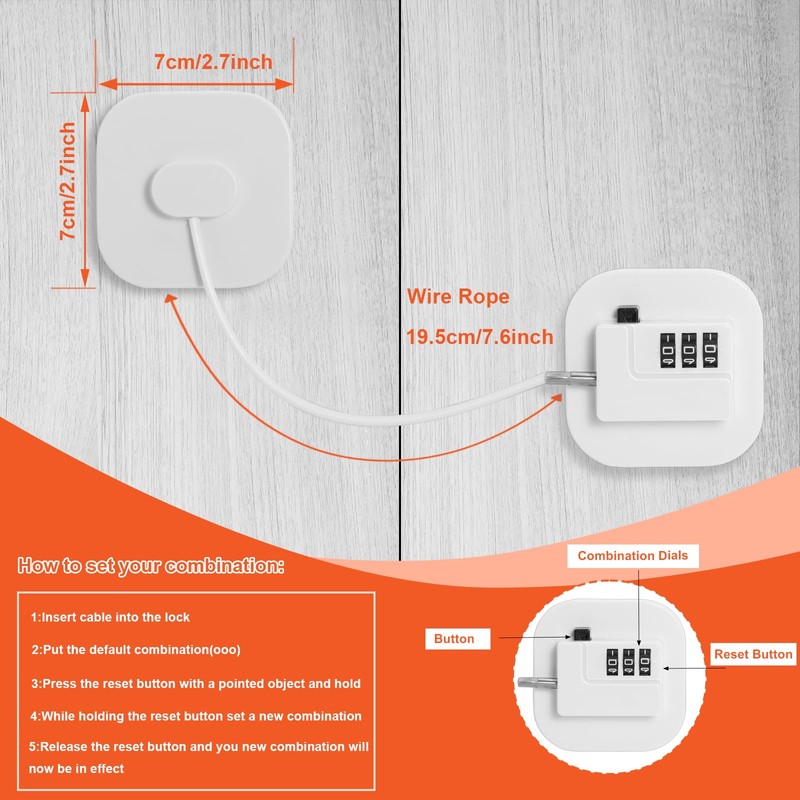 7cm/2.7inch

7cm/2.7inch

Wire Rope

19.5cm/7.6inch

How to set your combination:

1:Insert cable into the lock

2:Put the default combination(ooo)

3:Press the reset button with a pointed object and hold

4:While holding the reset button set a new combination

5:Release the reset button and you new combination will now be in effect

Combination Dials

Button

Reset Button