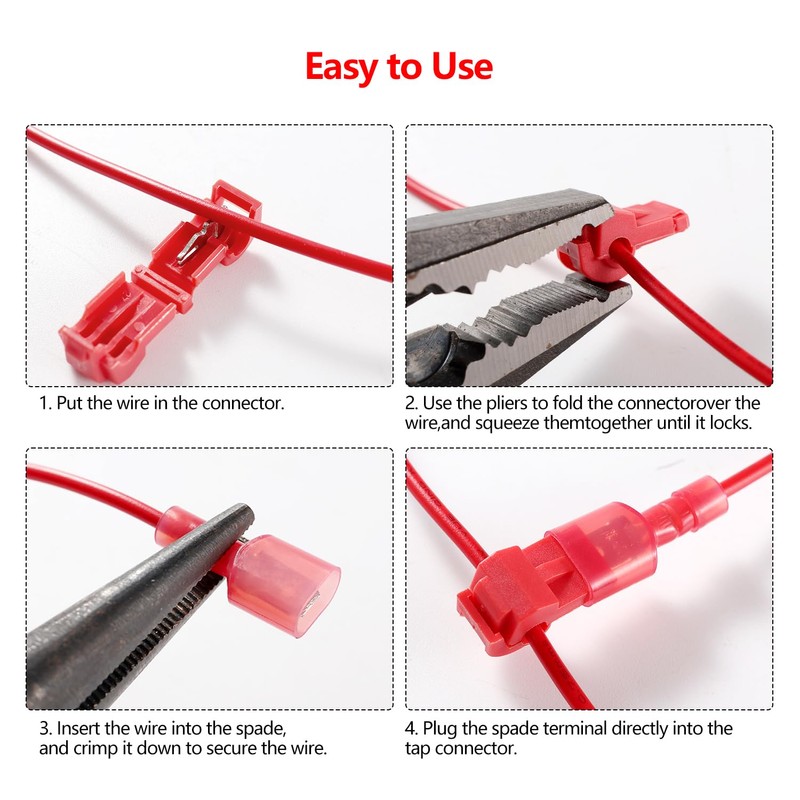 Easy to Use

1. Put the wire in the connector.

2. Use the pliers to fold the connectorover the wire,and squeeze themtogether until it locks.

3. Insert the wire into the spade, and crimp it down to secure the wire.

4. Plug the spade terminal directly into the tap connector.