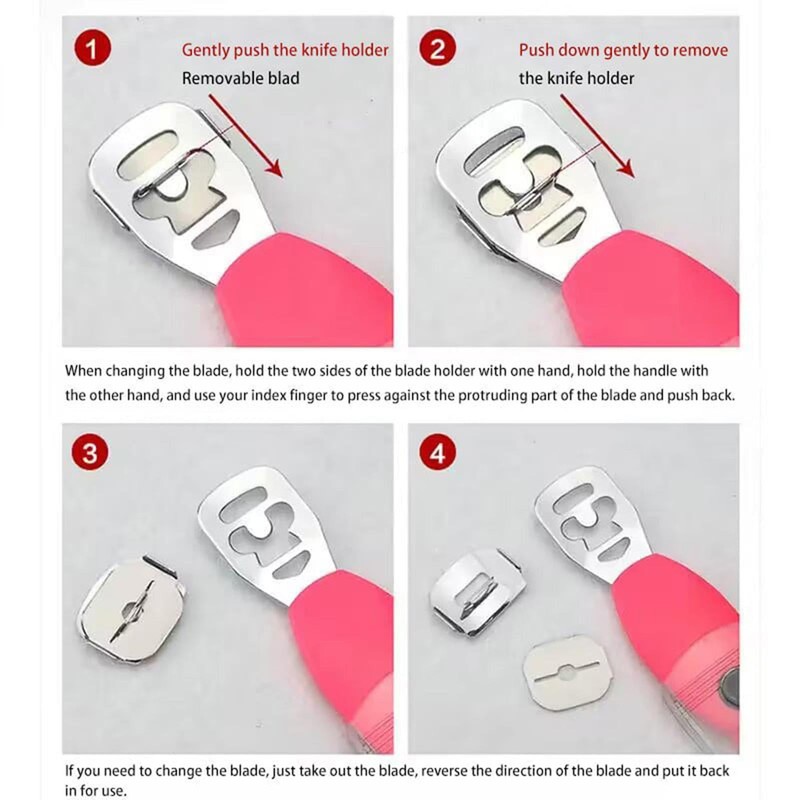 1
Gently push the knife holder
Removable blad

2
Push down gently to remove
the knife holder

When changing the blade, hold the two sides of the blade holder with one hand, hold the handle with the other hand, and use your index finger to press against the protruding part of the blade and push back.

3

4

If you need to change the blade, just take out the blade, reverse the direction of the blade and put it back in for use.