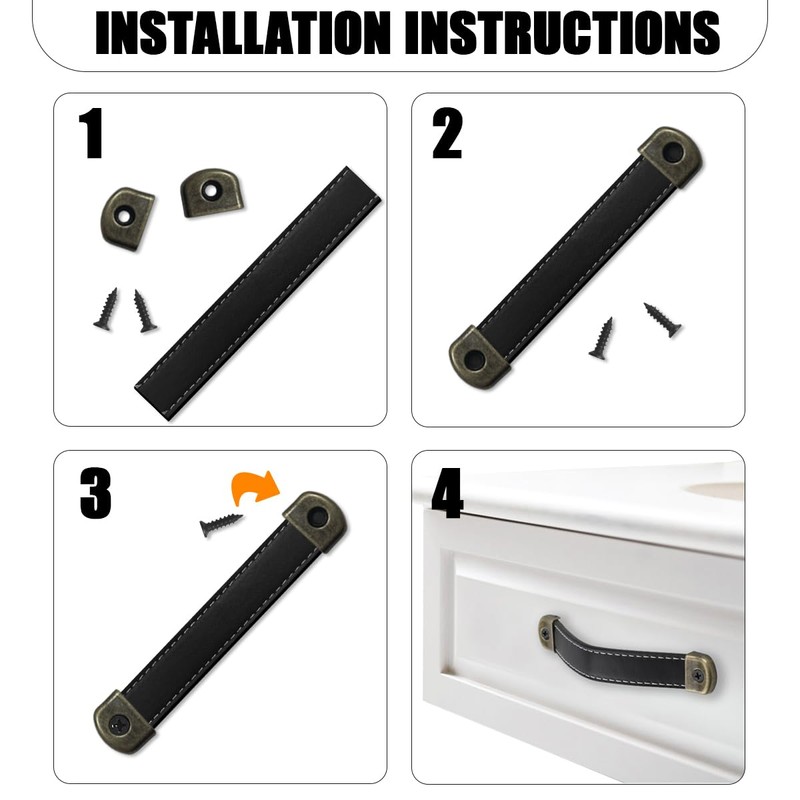 INSTALLATION INSTRUCTIONS

1

2

3

4