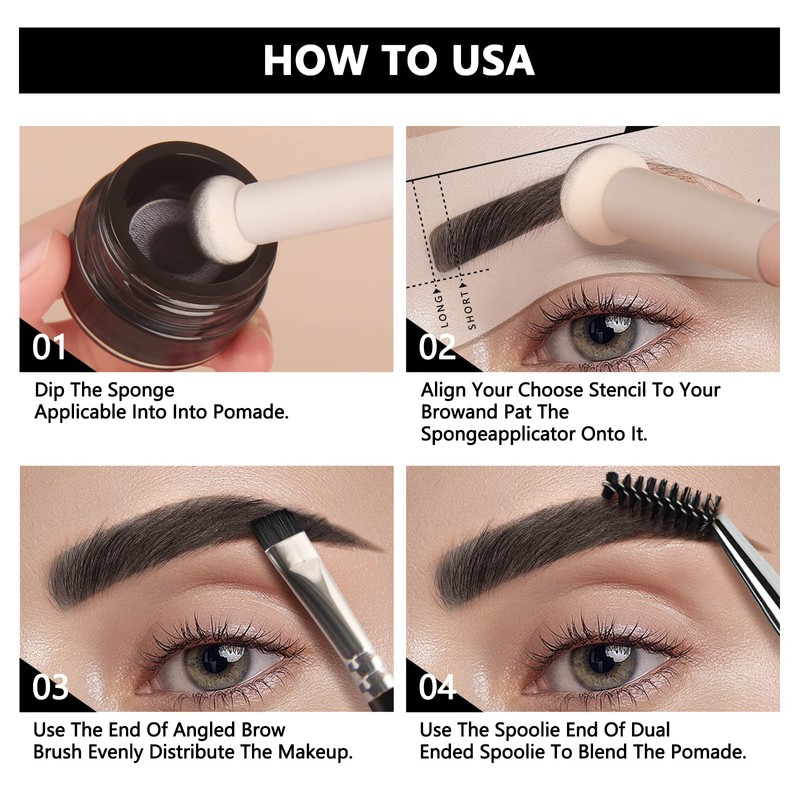 HOW TO USA

01

Dip The Sponge
Applicable Into Into Pomade.

LONG
SHORT

02

Align Your Choose Stencil To Your Browand Pat The Spongeapplicator Onto It.

03

Use The End Of Angled Brow Brush Evenly Distribute The Makeup.

04

Use The Spoolie End Of Dual Ended Spoolie To Blend The Pomade.