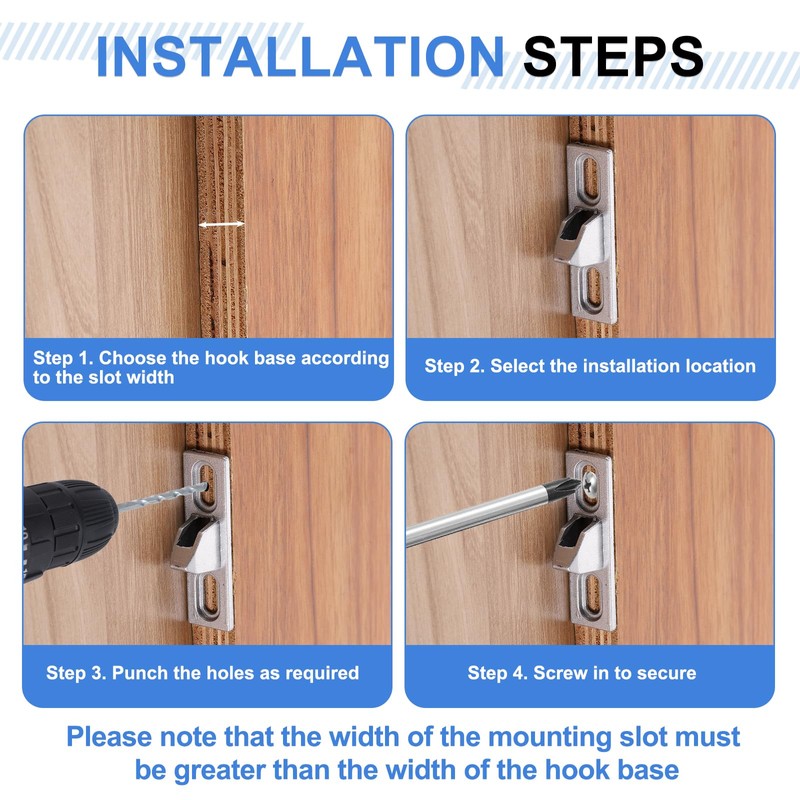 INSTALLATION STEPS

Step 1. Choose the hook base according to the slot width

Step 2. Select the installation location

Step 3. Punch the holes as required

Step 4. Screw in to secure

Please note that the width of the mounting slot must be greater than the width of the hook base