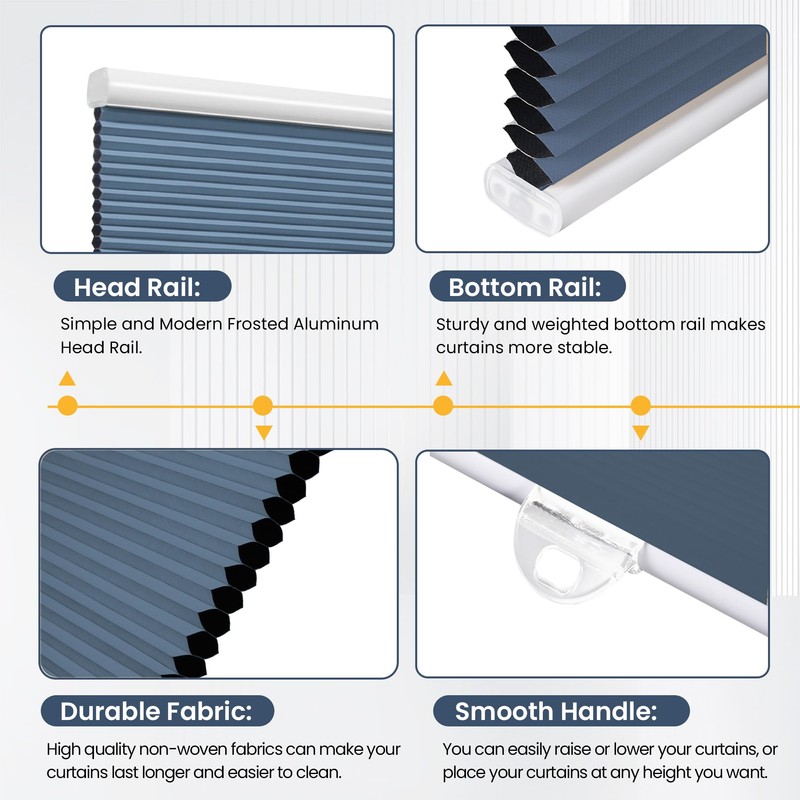 Head Rail:

Simple and Modern Frosted Aluminum Head Rail.

Bottom Rail:

Sturdy and weighted bottom rail makes curtains more stable.

Durable Fabric:

High quality non-woven fabrics can make your curtains last longer and easier to clean.

Smooth Handle:

You can easily raise or lower your curtains, or place your curtains at any height you want.