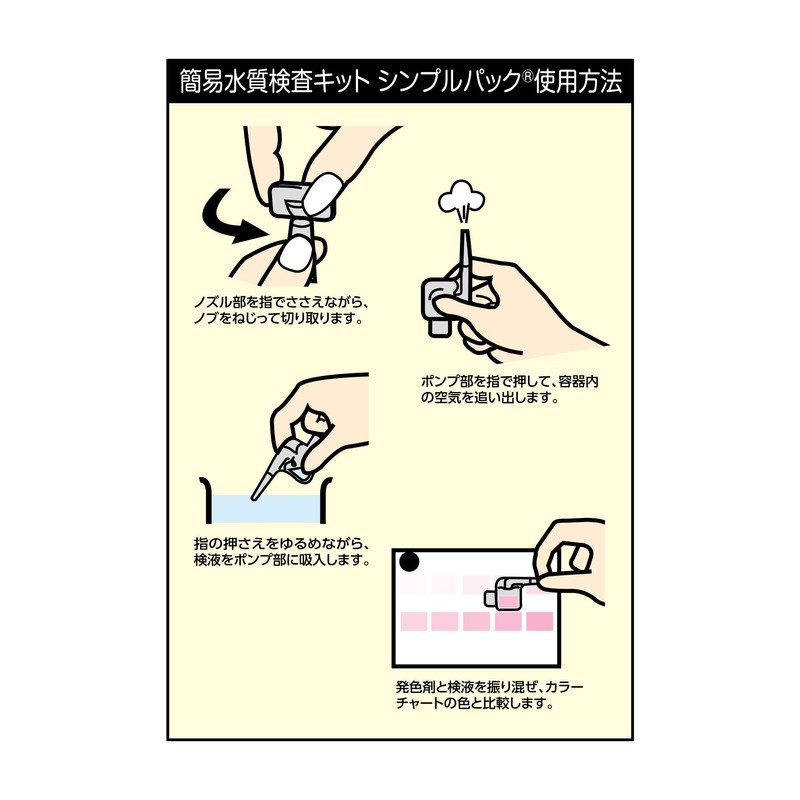 簡易水質検査キット シンプルパック®使用方法

ノズル部を指でささえながら、ノブをねじって切り取ります。

ポンプ部を指で押して、容器内の空気を追い出します。

指の押さえをゆるめながら、検液をポンプ部に吸入します。

発色剤と検液を振り混ぜ、カラーチャートの色と比較します。