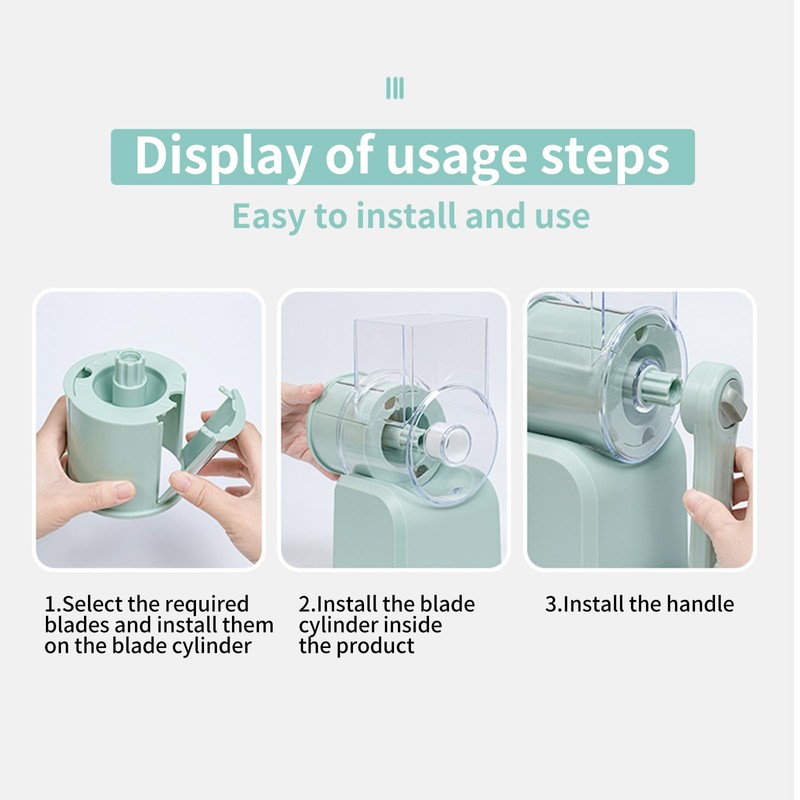 III

Display of usage steps

Easy to install and use

1.Select the required blades and install them on the blade cylinder

2.Install the blade cylinder inside the product

3.Install the handle