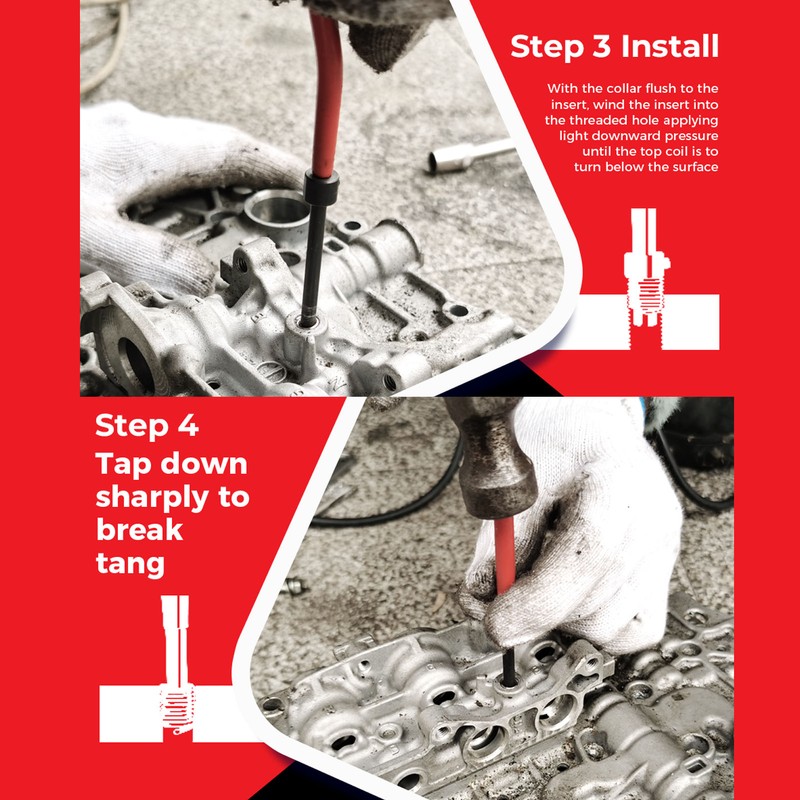 Step 3 Install

With the collar flush to the insert, wind the insert into the threaded hole applying light downward pressure until the top coil is to turn below the surface

Step 4
Tap down sharply to break tang