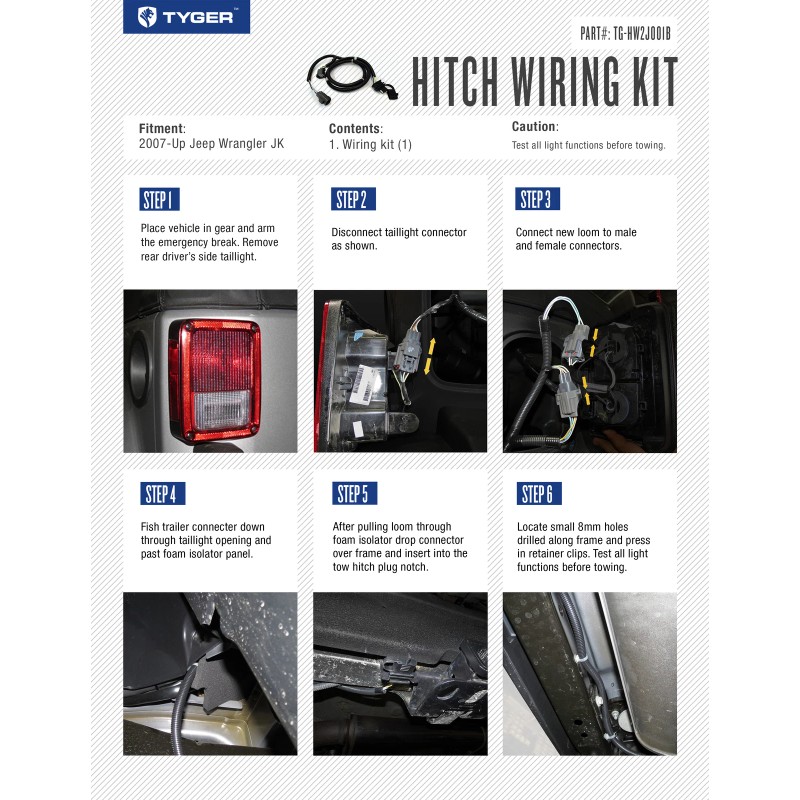 TYGER

PART#: TG-HW2J001B

HITCH WIRING KIT

Fitment:
2007-Up Jeep Wrangler JK

Contents:
1. Wiring kit (1)

Caution:
Test all light functions before towing.

STEP 1

Place vehicle in gear and arm the emergency break. Remove rear driver's side taillight.

STEP 2

Disconnect taillight connector as shown.

STEP 3

Connect new loom to male and female connectors.

STEP 4

Fish trailer connecter down through taillight opening and past foam isolator panel.

STEP 5

After pulling loom through foam isolator drop connector over frame and insert into the tow hitch plug notch.

STEP 6

Locate small 8mm holes drilled along frame and press in retainer clips. Test all light functions before towing.