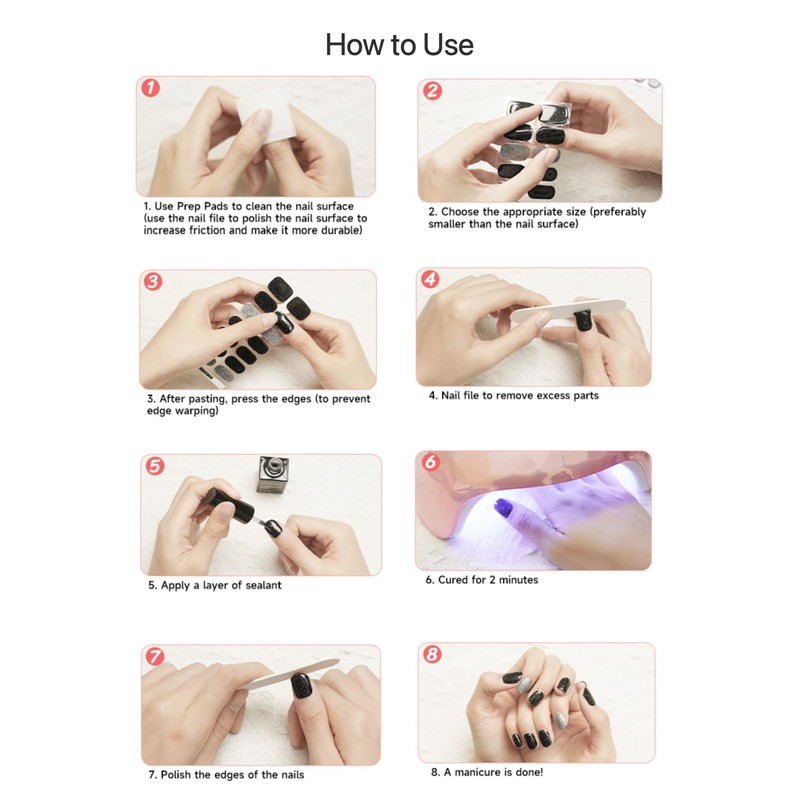 How to Use

1

1. Use Prep Pads to clean the nail surface (use the nail file to polish the nail surface to increase friction and make it more durable)

2

2. Choose the appropriate size (preferably smaller than the nail surface)

3

3. After pasting, press the edges (to prevent edge warping)

4

4. Nail file to remove excess parts

5

5. Apply a layer of sealant

6

6. Cured for 2 minutes

7

7. Polish the edges of the nails

8

8. A manicure is done!