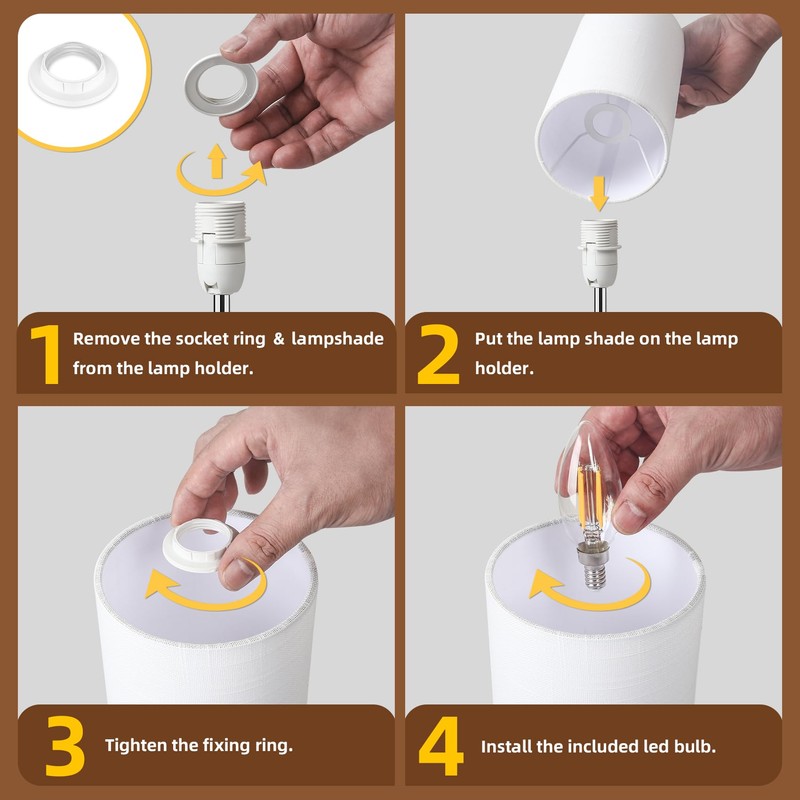 1 Remove the socket ring & lampshade from the lamp holder.

2 Put the lamp shade on the lamp holder.

3 Tighten the fixing ring.

4 Install the included led bulb.