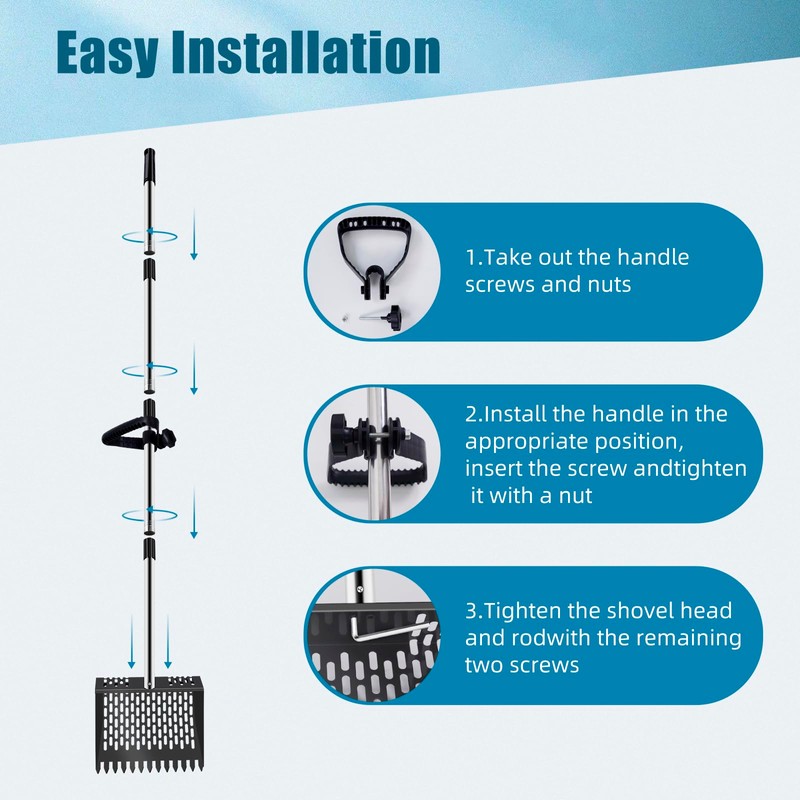 Easy Installation

1.Take out the handle screws and nuts

2.Install the handle in the appropriate position, insert the screw andtighten it with a nut

3.Tighten the shovel head and rodwith the remaining two screws