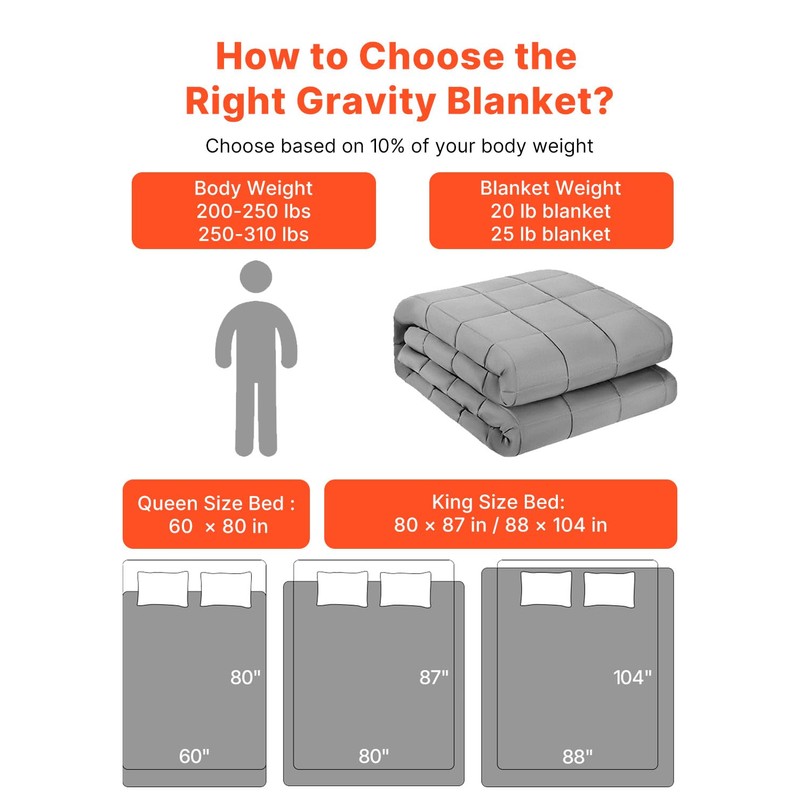 How to Choose the Right Gravity Blanket?

Choose based on 10% of your body weight

Body Weight
200-250 lbs
250-310 lbs

Blanket Weight
20 lb blanket
25 lb blanket

Queen Size Bed :
60 × 80 in

King Size Bed:
80 × 87 in / 88 × 104 in

80"
60"

87"
80"

104"
88"