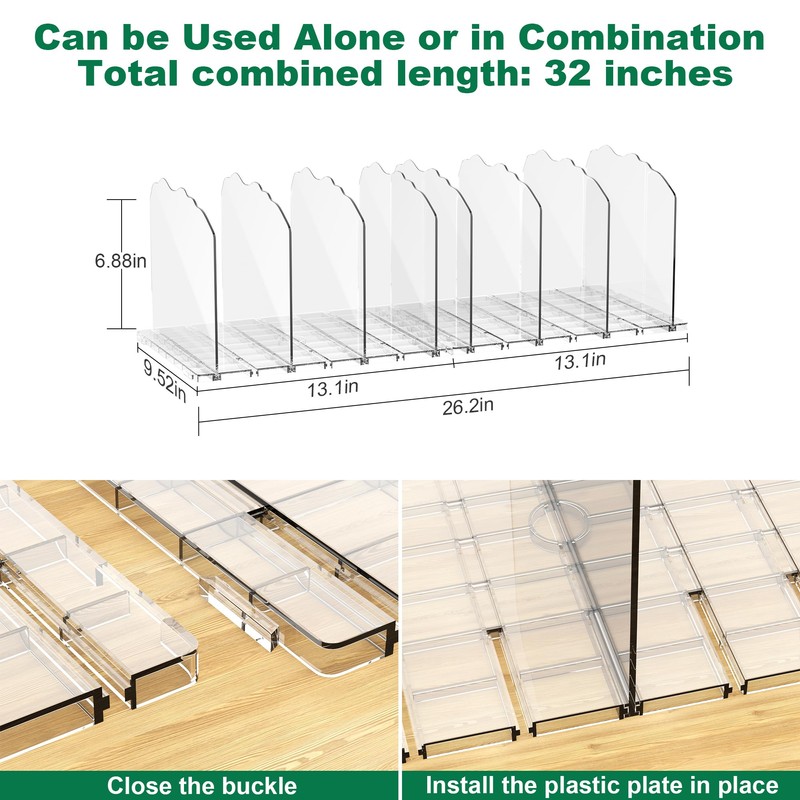 Can be Used Alone or in Combination
Total combined length: 32 inches

6.88in

9.52in

13.1in

13.1in

26.2in

Close the buckle

Install the plastic plate in place