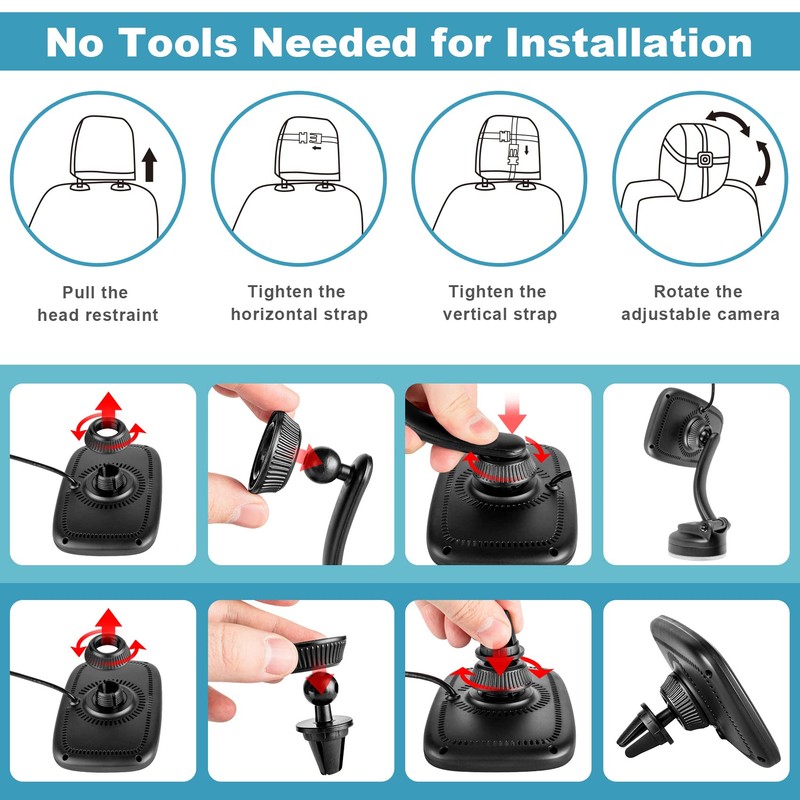 No Tools Needed for Installation

Pull the head restraint

Tighten the horizontal strap

Tighten the vertical strap

Rotate the adjustable camera