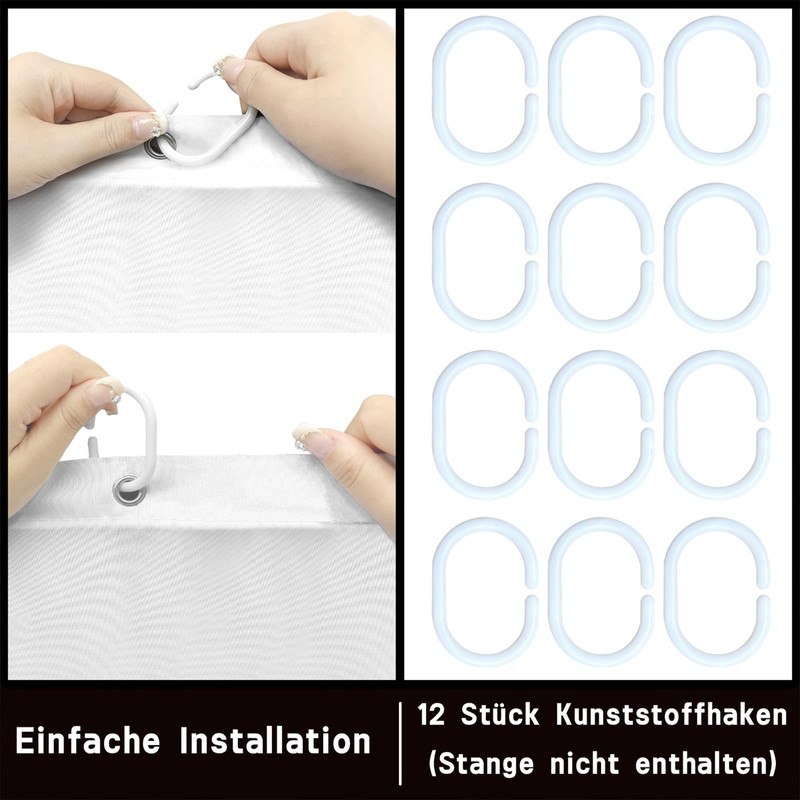 Einfache Installation

12 Stück Kunststoffhaken
(Stange nicht enthalten)