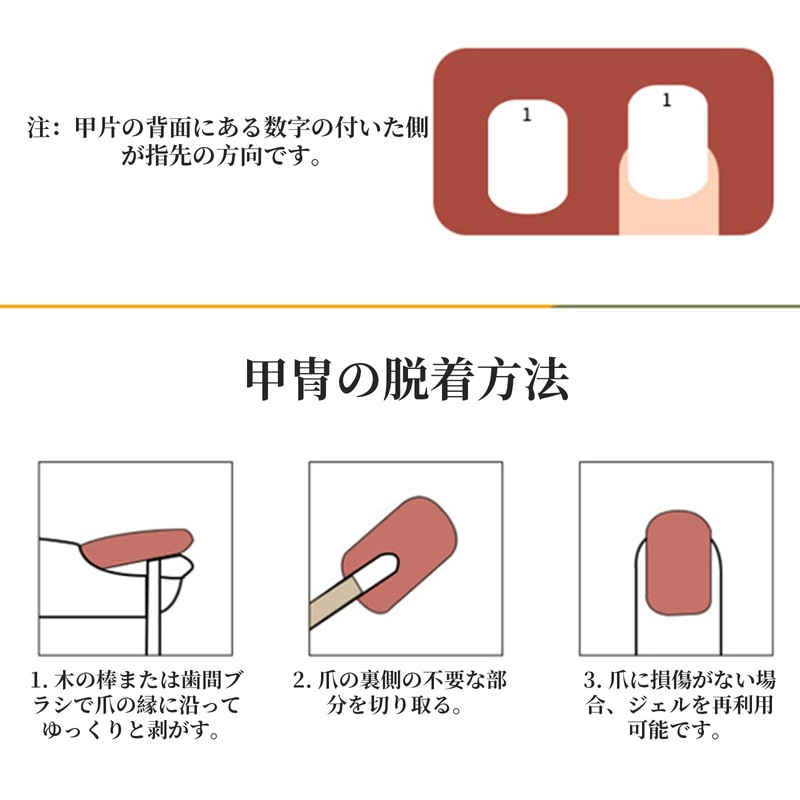 注：甲片の背面にある数字の付いた側が指先の方向です。

1

1

甲冑の脱着方法

1. 木の棒または歯間ブラシで爪の縁に沿ってゆっくりと剥がす。

2. 爪の裏側の不要な部分を切り取る。

3. 爪に損傷がない場合、ジェルを再利用可能です。