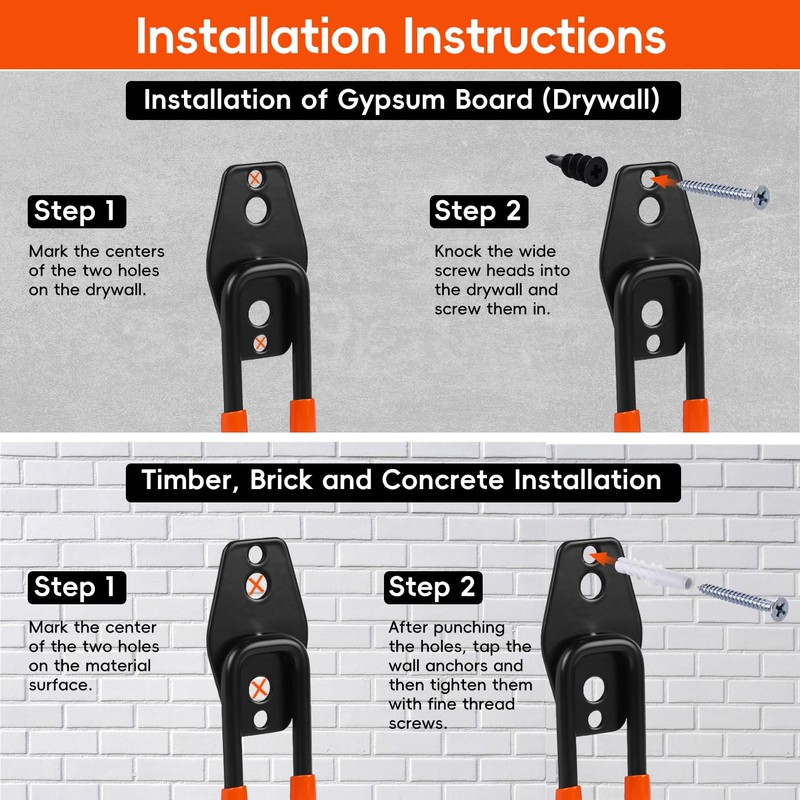 Installation Instructions

Installation of Gypsum Board (Drywall)

Step 1

Mark the centers of the two holes on the drywall.

Step 2

Knock the wide screw heads into the drywall and screw them in.

Timber, Brick and Concrete Installation

Step 1

Mark the center of the two holes on the material surface.

Step 2

After punching the holes, tap the wall anchors and then tighten them with fine thread screws.