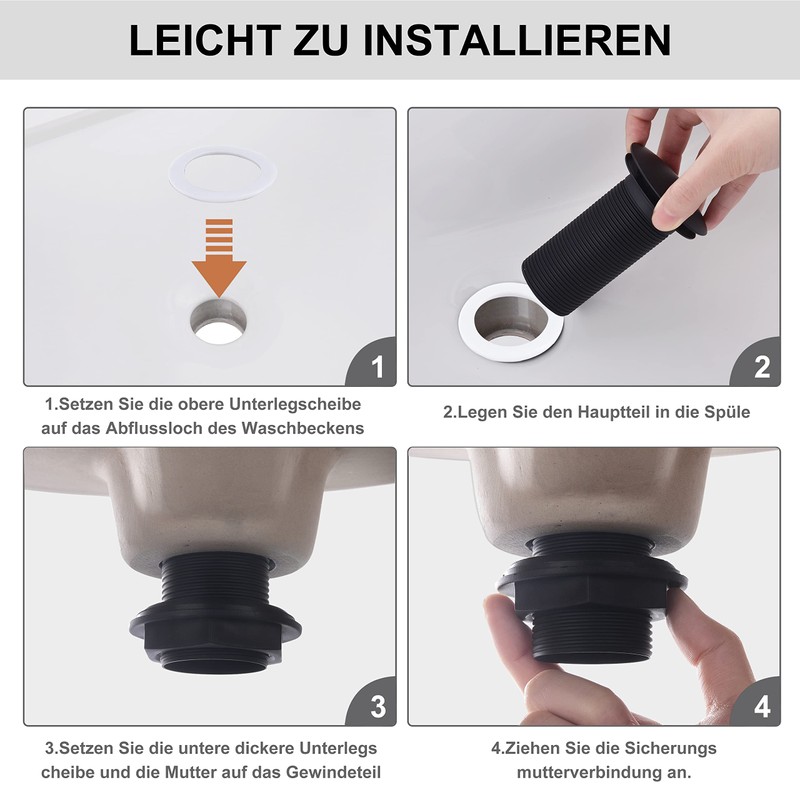 LEICHT ZU INSTALLIEREN

1

1.Setzen Sie die obere Unterlegscheibe auf das Abflussloch des Waschbeckens

2

2.Legen Sie den Hauptteil in die Spüle

3

3.Setzen Sie die untere dickere Unterlegs cheibe und die Mutter auf das Gewindeteil

4

4.Ziehen Sie die Sicherungs mutterverbindung an.