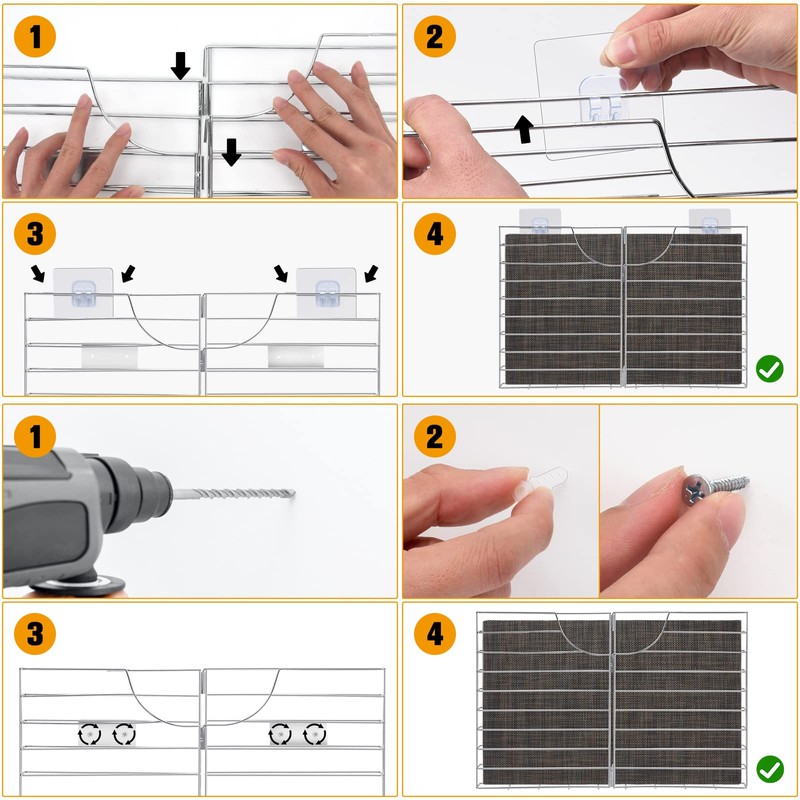 1

2

3

4

1

2

3

4