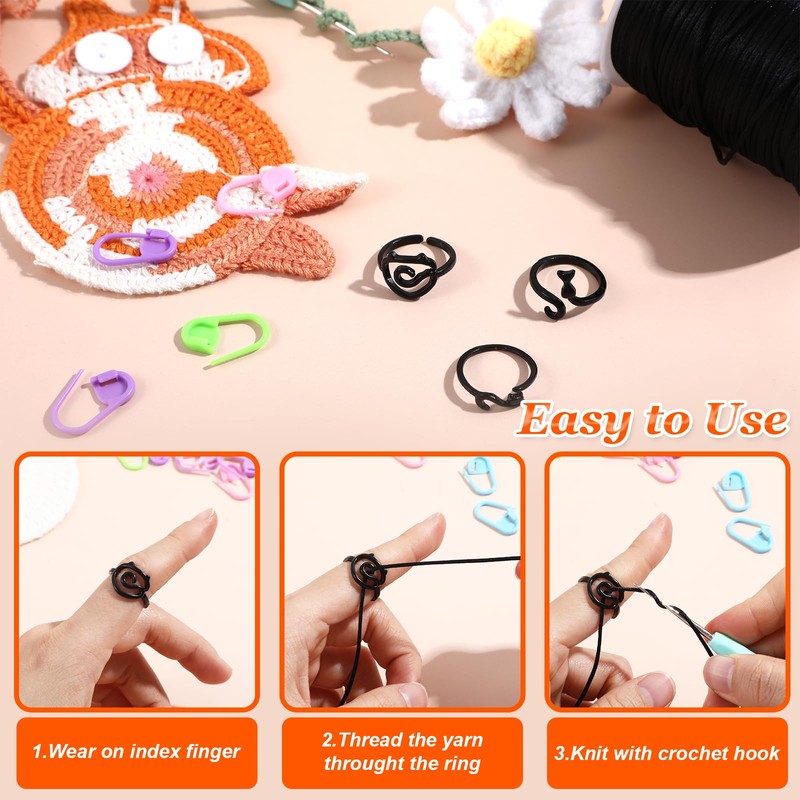 Easy to Use

1.Wear on index finger

2.Thread the yarn throught the ring

3.Knit with crochet hook