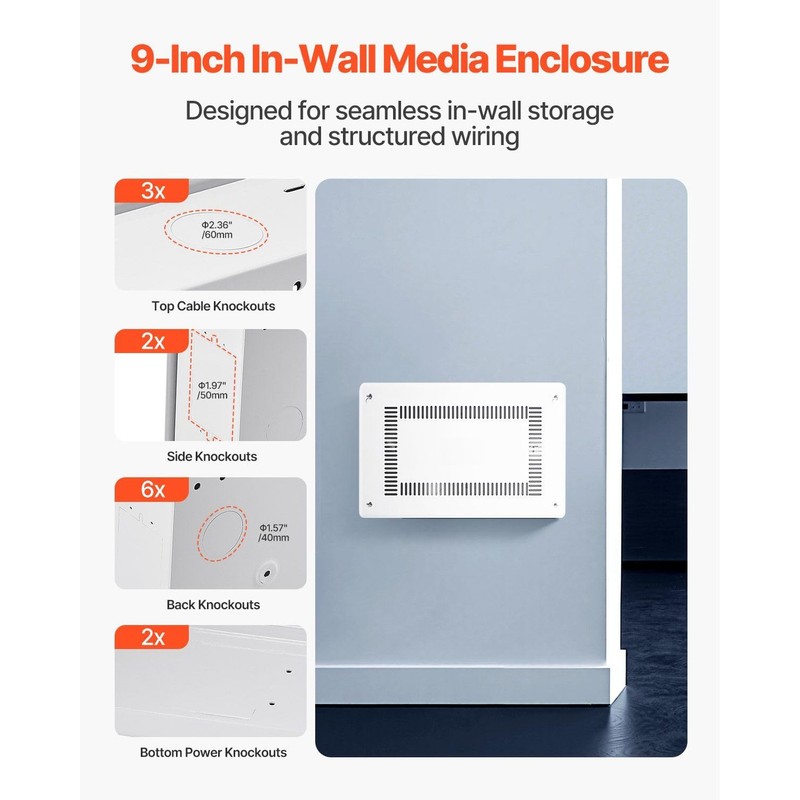 9-Inch In-Wall Media Enclosure

Designed for seamless in-wall storage and structured wiring

3x

Φ2.36" /60mm

Top Cable Knockouts

2x

Φ1.97" /50mm

Side Knockouts

6x

Φ1.57" /40mm

Back Knockouts

2x

Bottom Power Knockouts