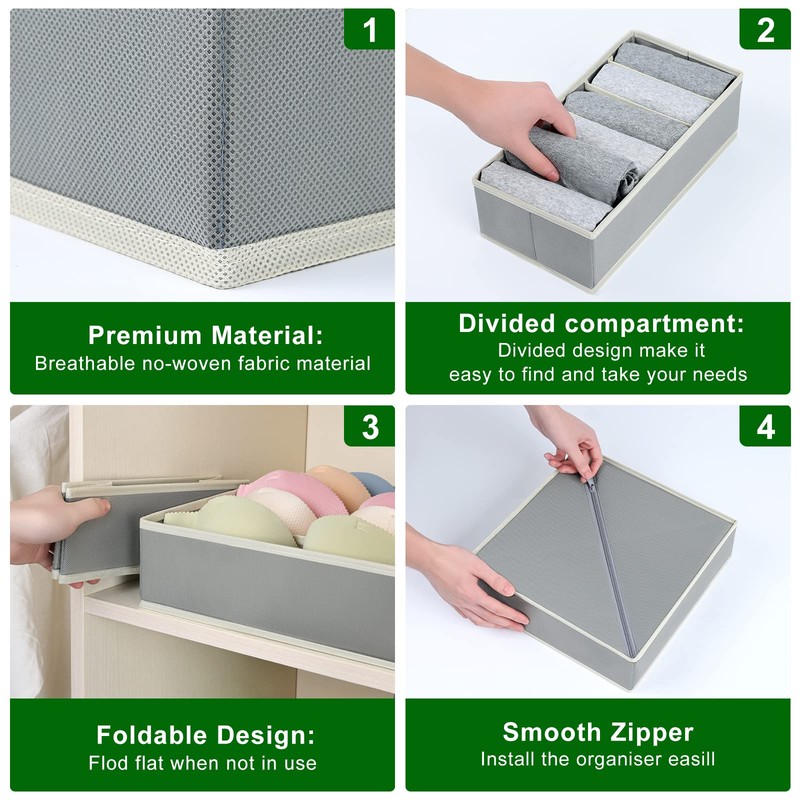 1

Premium Material:
Breathable no-woven fabric material

2

Divided compartment:
Divided design make it easy to find and take your needs

3

Foldable Design:
Flod flat when not in use

4

Smooth Zipper
Install the organiser easill