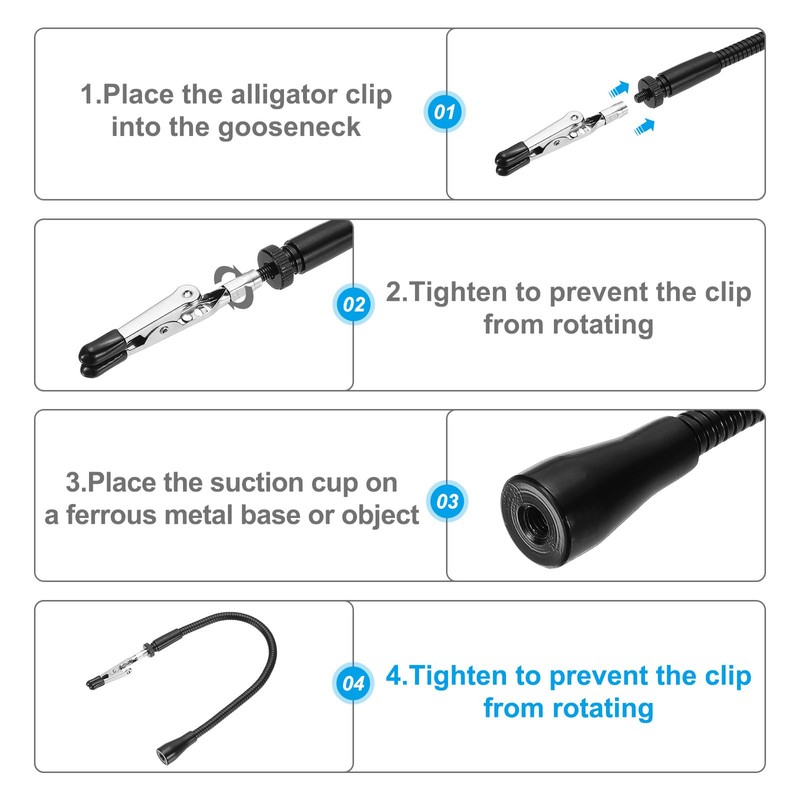 1.Place the alligator clip into the gooseneck

01

02

2.Tighten to prevent the clip from rotating

3.Place the suction cup on a ferrous metal base or object

03

04

4.Tighten to prevent the clip from rotating