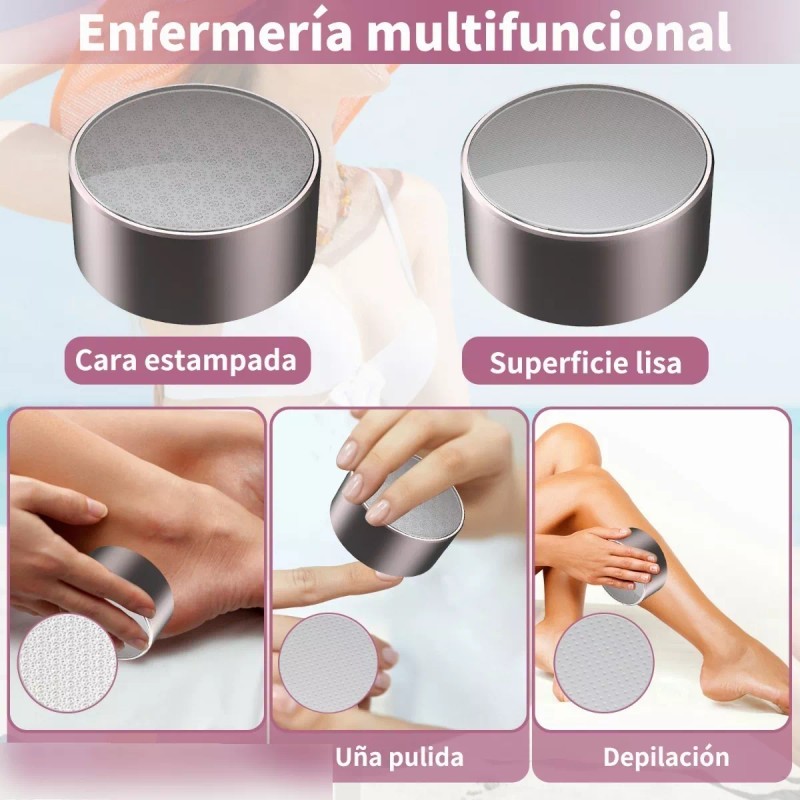 Enfermería multifuncional

Cara estampada

Superficie lisa

Uña pulida

Depilación