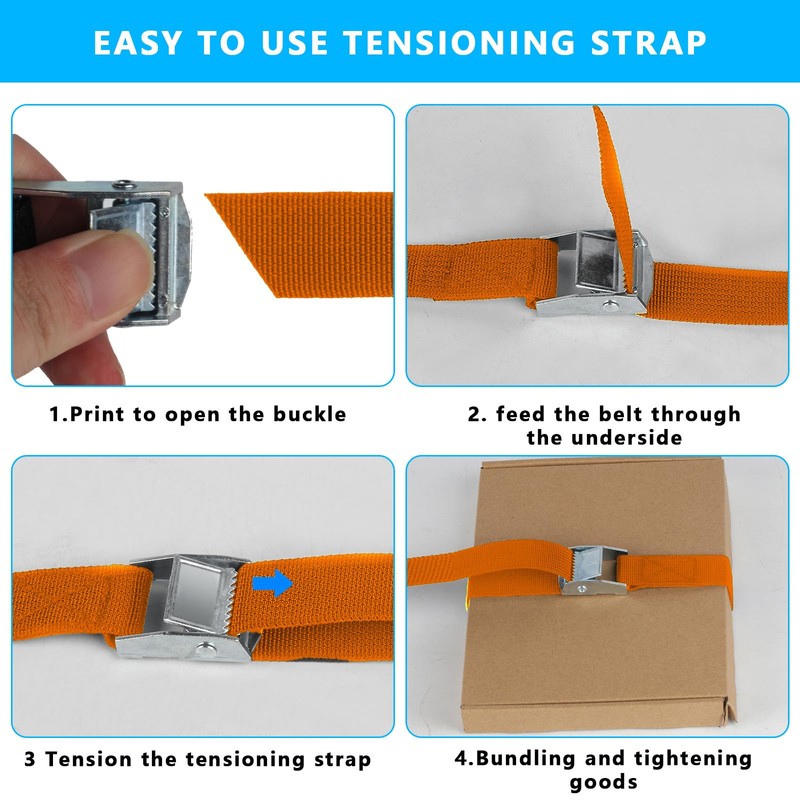 EASY TO USE TENSIONING STRAP

1.Print to open the buckle

2. feed the belt through the underside

3 Tension the tensioning strap

4.Bundling and tightening goods