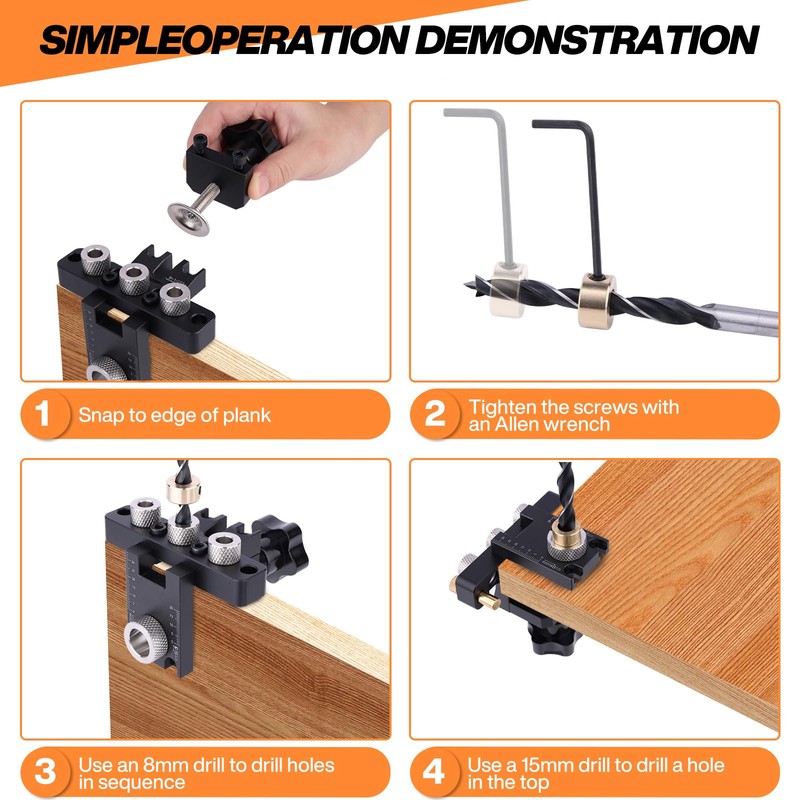 SIMPLEOPERATION DEMONSTRATION

1 Snap to edge of plank

2 Tighten the screws with an Allen wrench

3 Use an 8mm drill to drill holes in sequence

4 Use a 15mm drill to drill a hole in the top