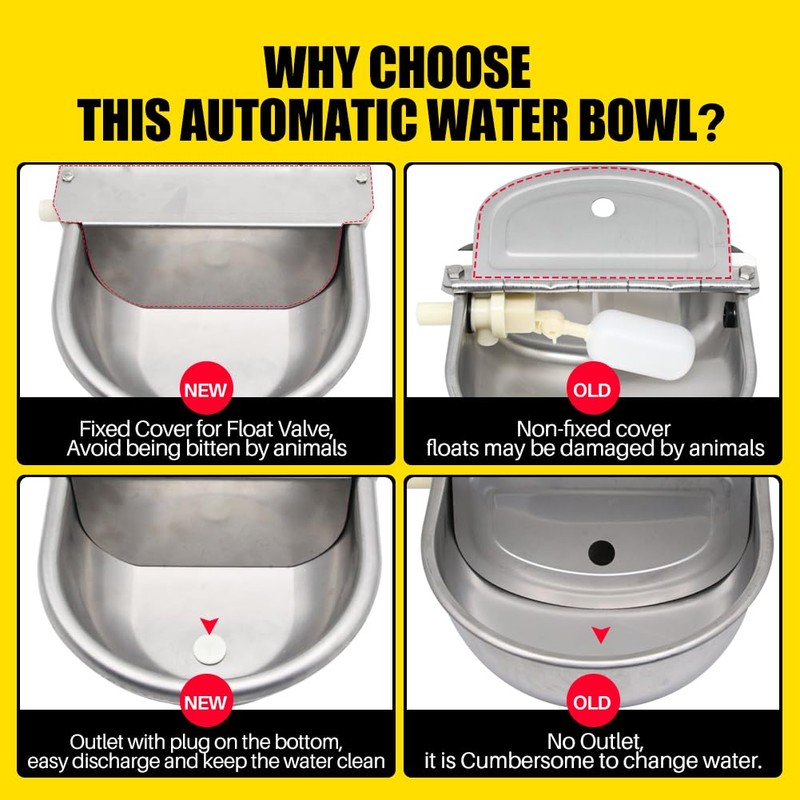 WHY CHOOSE
THIS AUTOMATIC WATER BOWL?

NEW

Fixed Cover for Float Valve,
Avoid being bitten by animals

OLD

Non-fixed cover
floats may be damaged by animals

NEW

Outlet with plug on the bottom,
easy discharge and keep the water clean

OLD

No Outlet,
it is Cumbersome to change water.