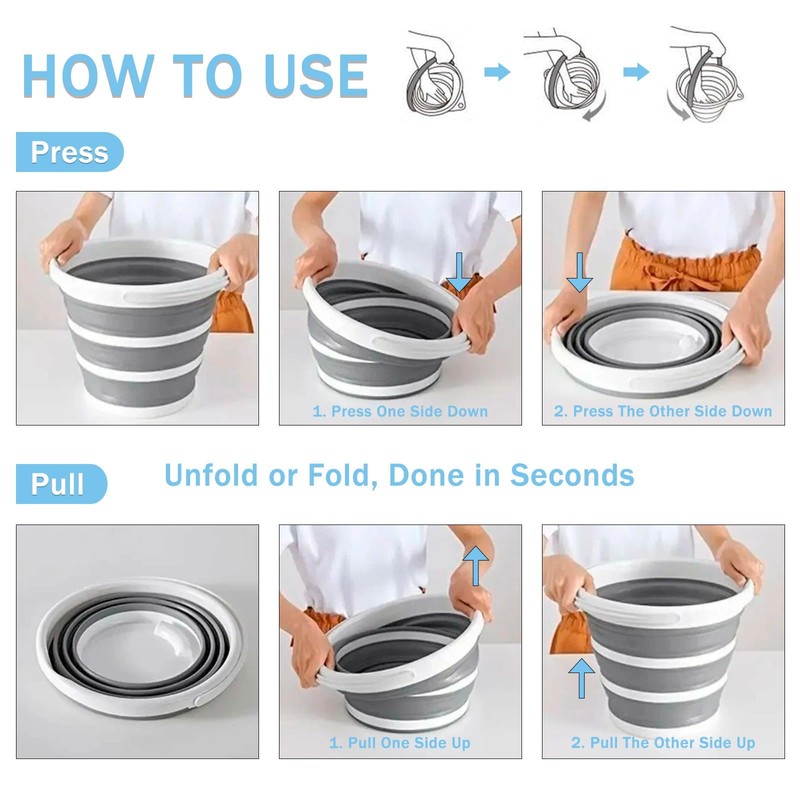 HOW TO USE

Press

1. Press One Side Down

2. Press The Other Side Down

Pull

Unfold or Fold, Done in Seconds

1. Pull One Side Up

2. Pull The Other Side Up