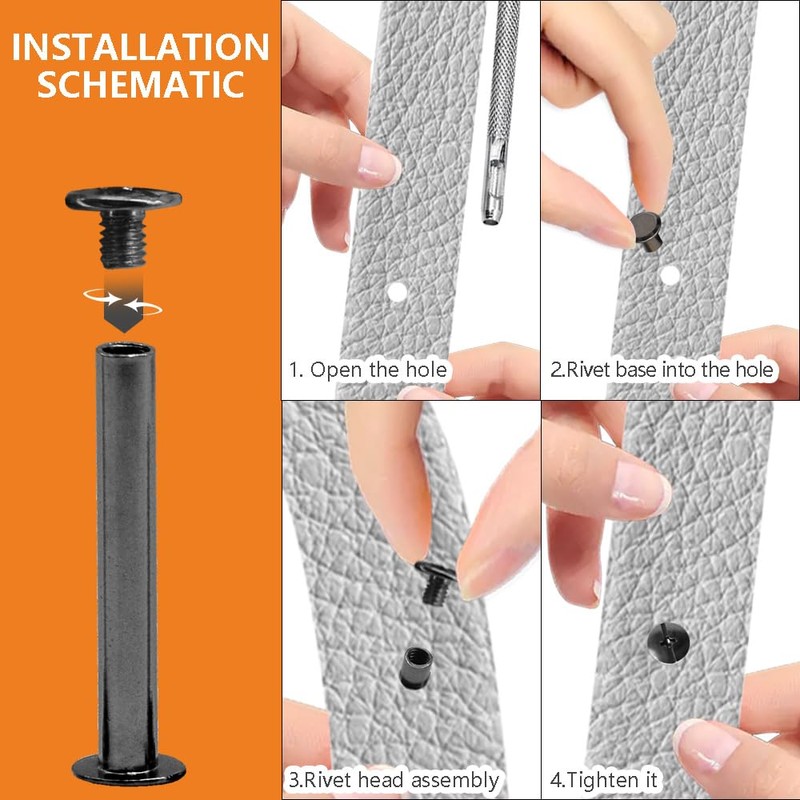 INSTALLATION SCHEMATIC

1. Open the hole

2.Rivet base into the hole

3.Rivet head assembly

4.Tighten it